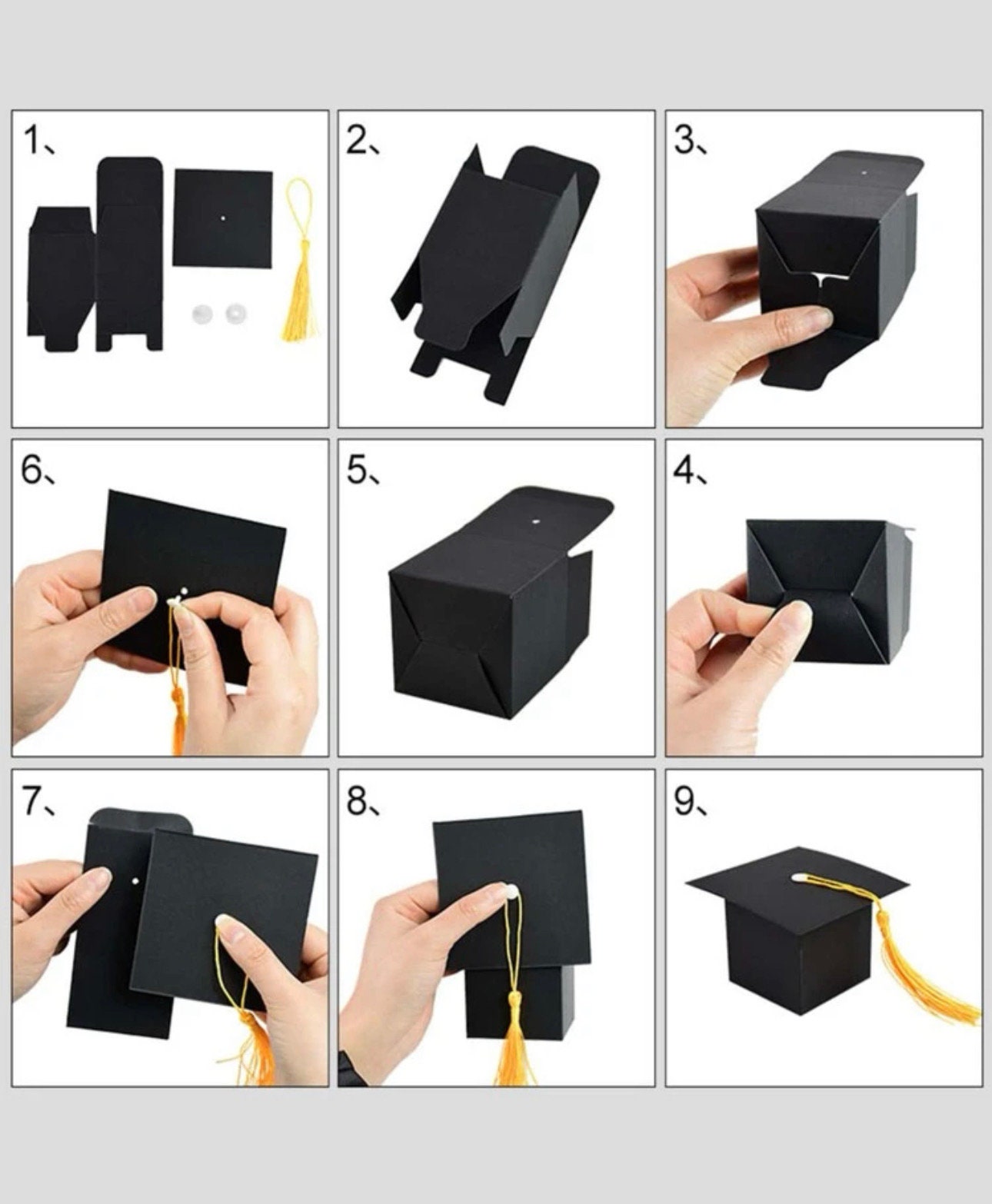 1、

2、

3、

6、

5、

4、

7、

8、

9、