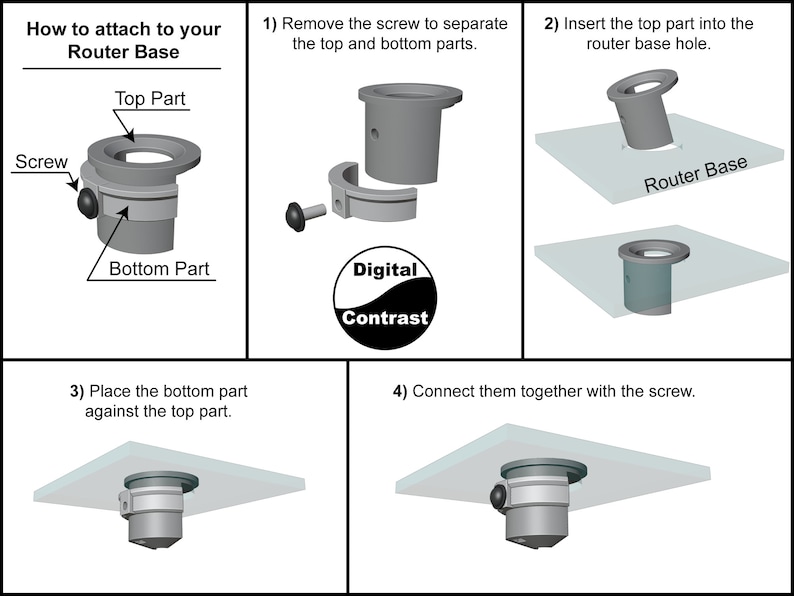 How to attach to your Router Base

Top Part

Screw

Bottom Part

1) Remove the screw to separate the top and bottom parts.

Digital Contrast

2) Insert the top part into the router base hole.

Router Base

3) Place the bottom part against the top part.

4) Connect them together with the screw.