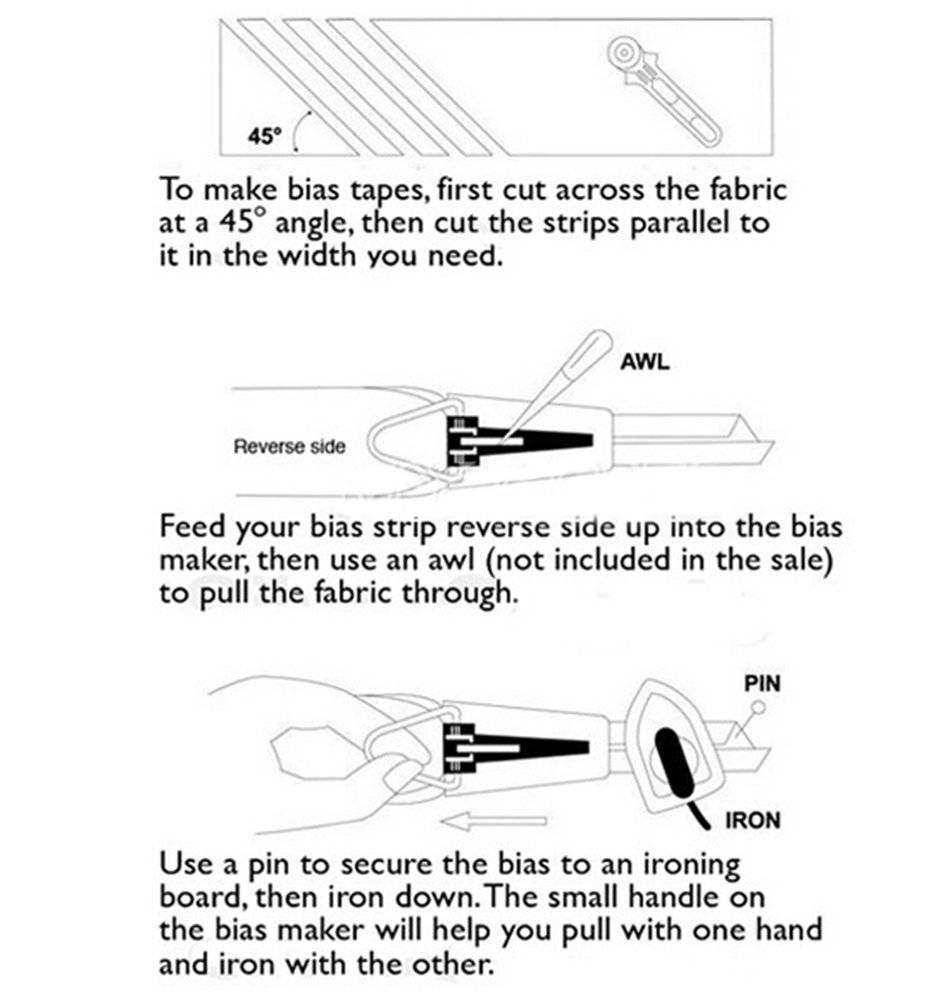 45°

To make bias tapes, first cut across the fabric at a 45° angle, then cut the strips parallel to it in the width you need.

AWL

Reverse side

Feed your bias strip reverse side up into the bias maker, then use an awl (not included in the sale) to pull the fabric through.

PIN

IRON

Use a pin to secure the bias to an ironing board, then iron down. The small handle on the bias maker will help you pull with one hand and iron with the other.