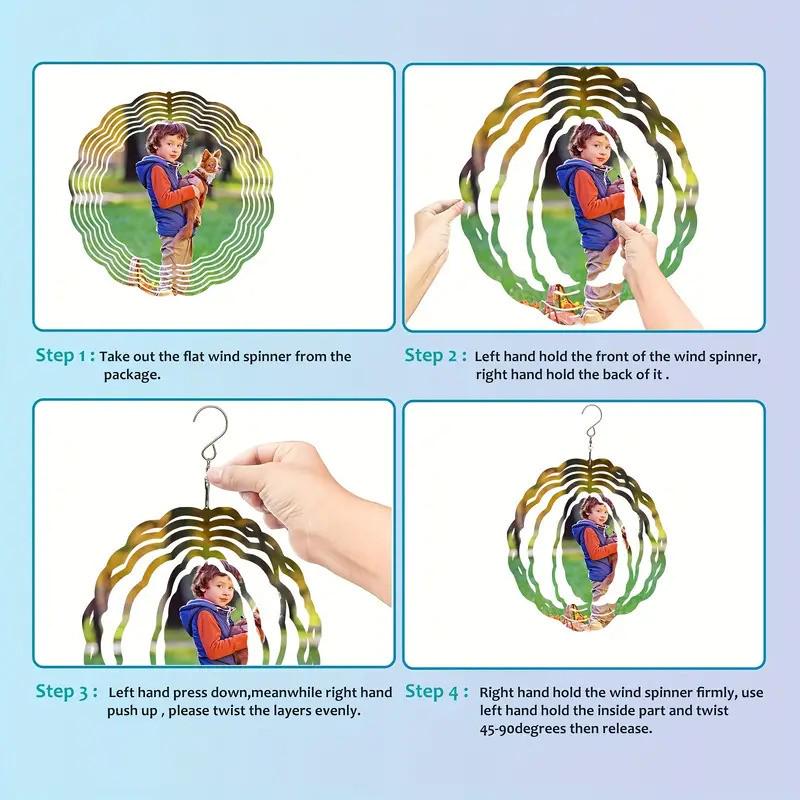 Step 1 : Take out the flat wind spinner from the package.

Step 2 : Left hand hold the front of the wind spinner, right hand hold the back of it .

Step 3 : Left hand press down,meanwhile right hand push up , please twist the layers evenly.

Step 4 : Right hand hold the wind spinner firmly, use left hand hold the inside part and twist 45-90degrees then release.