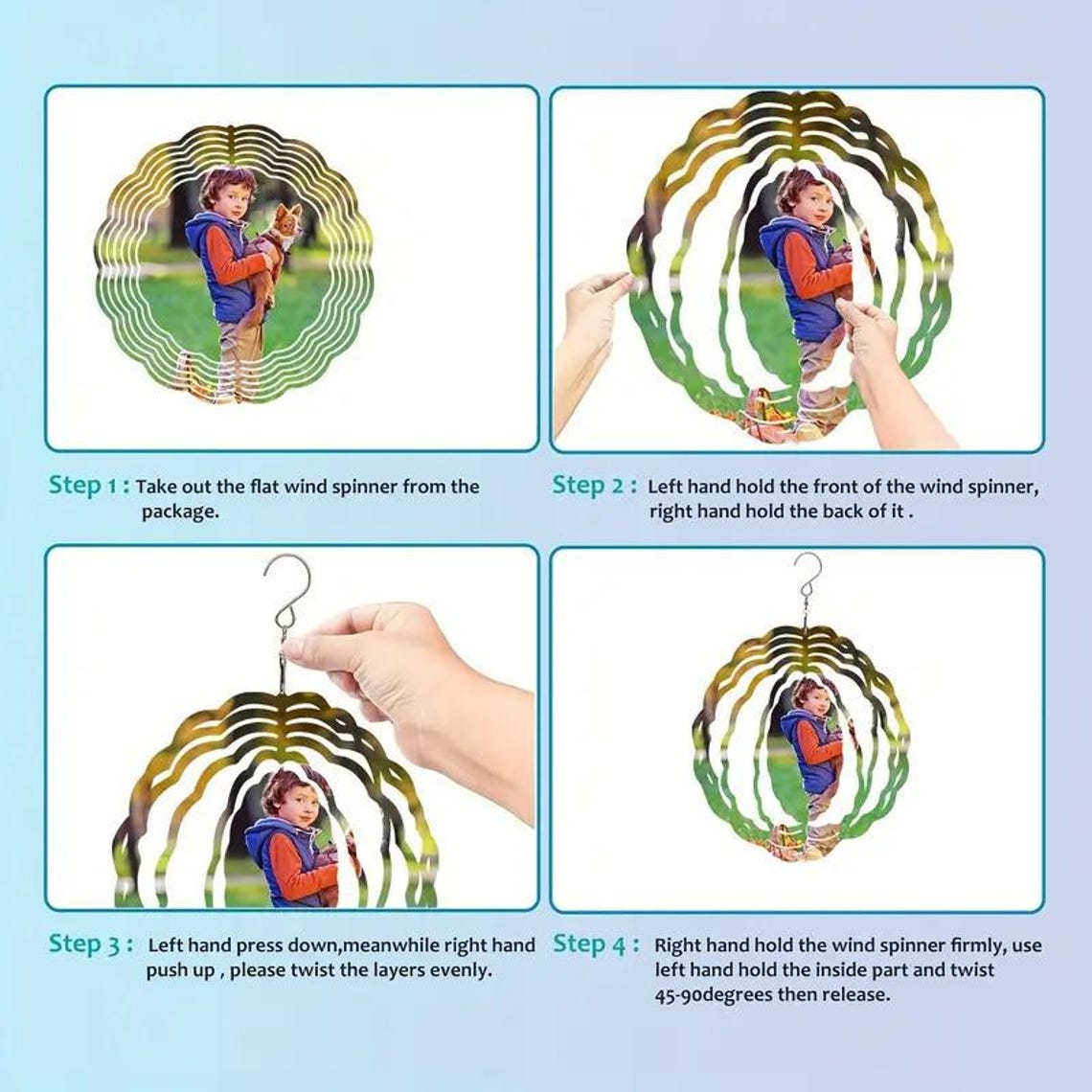 Step 1 : Take out the flat wind spinner from the package.

Step 2 : Left hand hold the front of the wind spinner, right hand hold the back of it .

Step 3 : Left hand press down,meanwhile right hand push up , please twist the layers evenly.

Step 4 : Right hand hold the wind spinner firmly, use left hand hold the inside part and twist 45-90degrees then release.