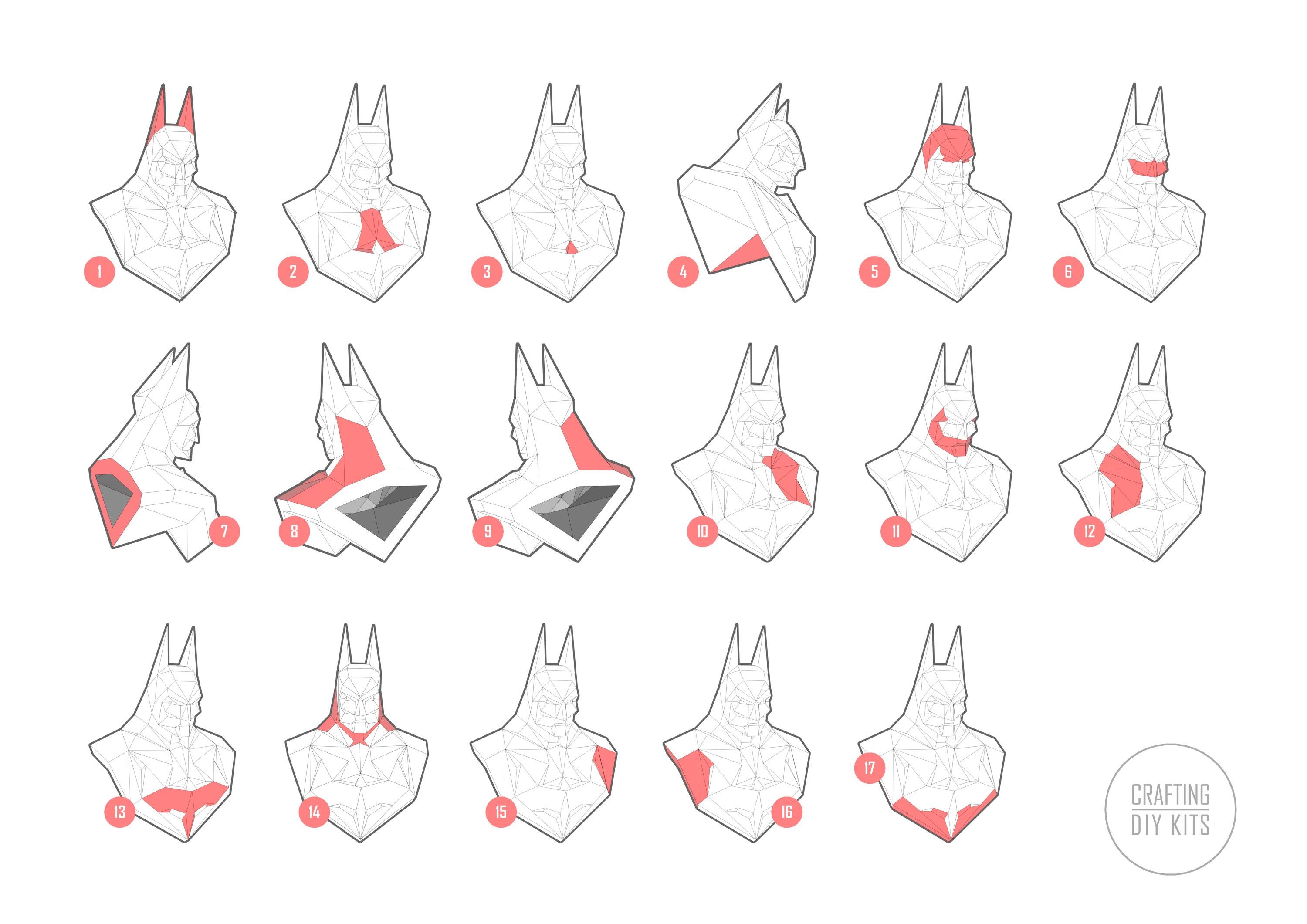 1

2

3

4

5

6

7

8

9

10

11

12

13

14

15

16

17

CRAFTING
DIY KITS