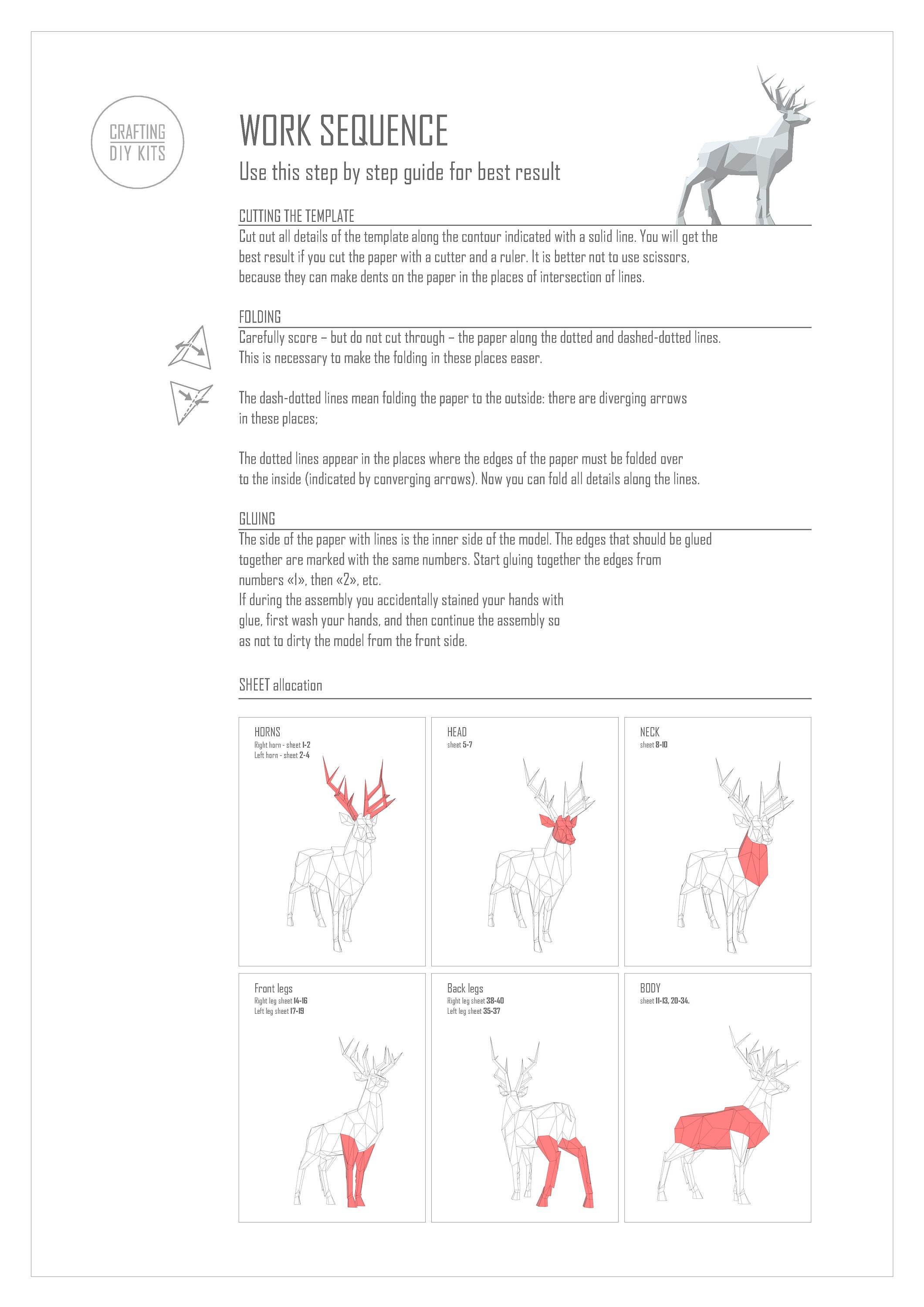 CRAFTING
DIY KITS

WORK SEQUENCE

Use this step by step guide for best result

CUTTING THE TEMPLATE

Cut out all details of the template along the contour indicated with a solid line. You will get the best result if you cut the paper with a cutter and a ruler. It is better not to use scissors, because they can make dents on the paper in the places of intersection of lines.

FOLDING

Carefully score – but do not cut through – the paper along the dotted and dashed-dotted lines. This is necessary to make the folding in these places easer.

The dash-dotted lines mean folding the paper to the outside: there are diverging arrows in these places;

The dotted lines appear in the places where the edges of the paper must be folded over to the inside (indicated by converging arrows). Now you can fold all details along the lines.

GLUING

The side of the paper with lines is the inner side of the model. The edges that should be glued together are marked with the same numbers. Start gluing together the edges from numbers «1», then «2», etc.
If during the assembly you accidentally stained your hands with glue, first wash your hands, and then continue the assembly so as not to dirty the model from the front side.

SHEET allocation

HORNS
Right horn - sheet 1-2
Left horn - sheet 2-4

HEAD
sheet 5-7

NECK
sheet 8-10

Front legs
Right leg sheet 14-16
Left leg sheet 17-19

Back legs
Right leg sheet 38-40
Left leg sheet 35-37

BODY
sheet 11-13, 20-34.