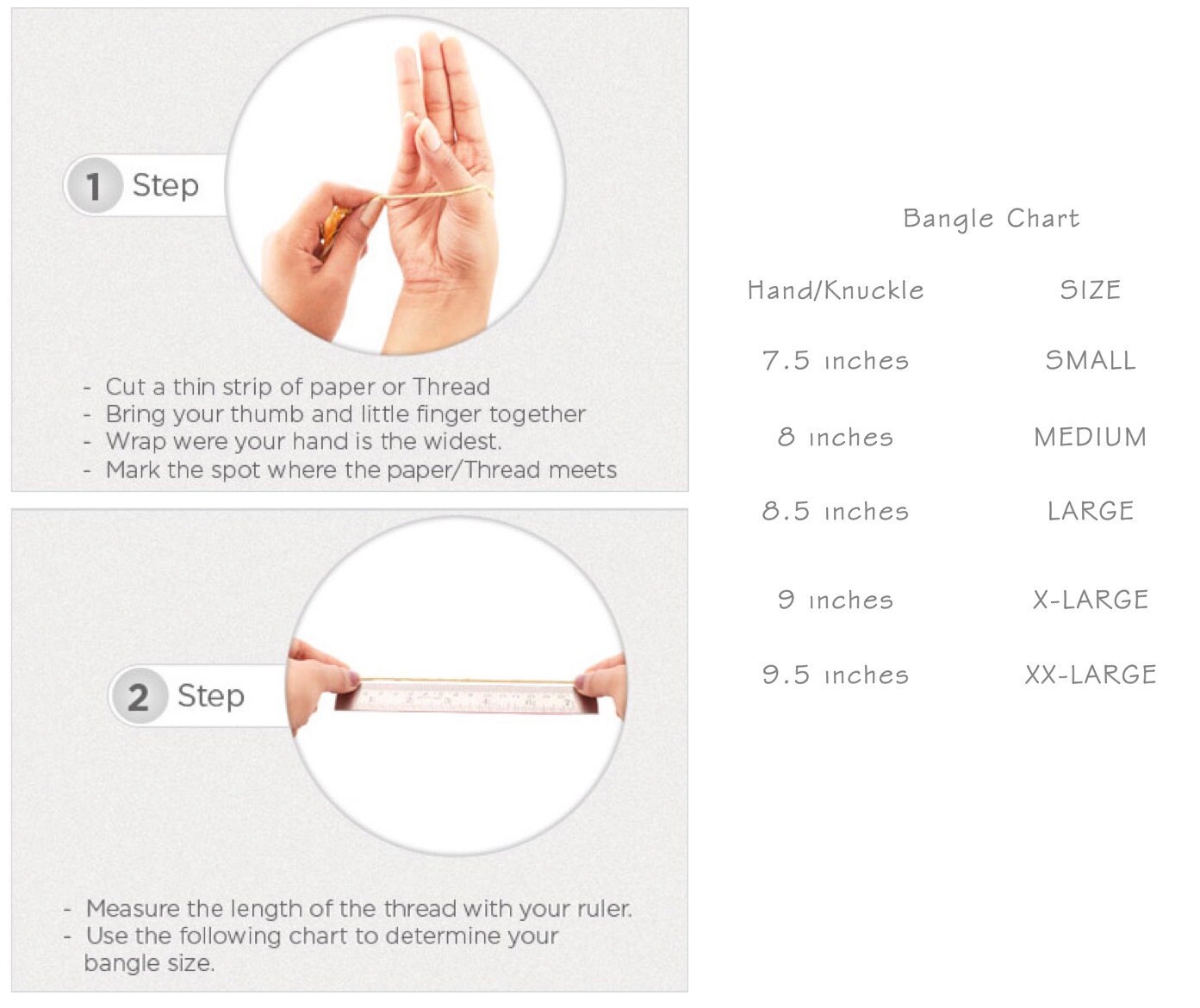 1 Step

- Cut a thin strip of paper or Thread
- Bring your thumb and little finger together
- Wrap were your hand is the widest.
- Mark the spot where the paper/Thread meets

2 Step

- Measure the length of the thread with your ruler.
- Use the following chart to determine your bangle size.

Bangle Chart

| Hand/Knuckle | SIZE |
|---|---|
| 7.5 inches | SMALL |
| 8 inches | MEDIUM |
| 8.5 inches | LARGE |
| 9 inches | X-LARGE |
| 9.5 inches | XX-LARGE |