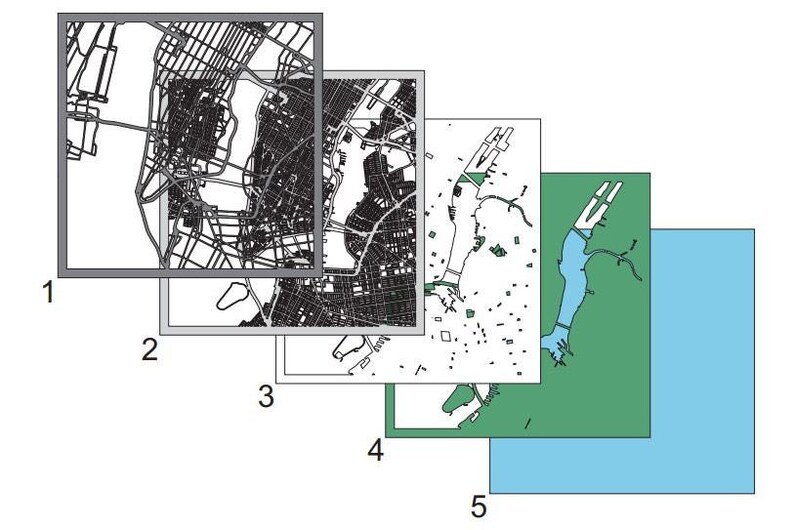 1
2
3
4
5