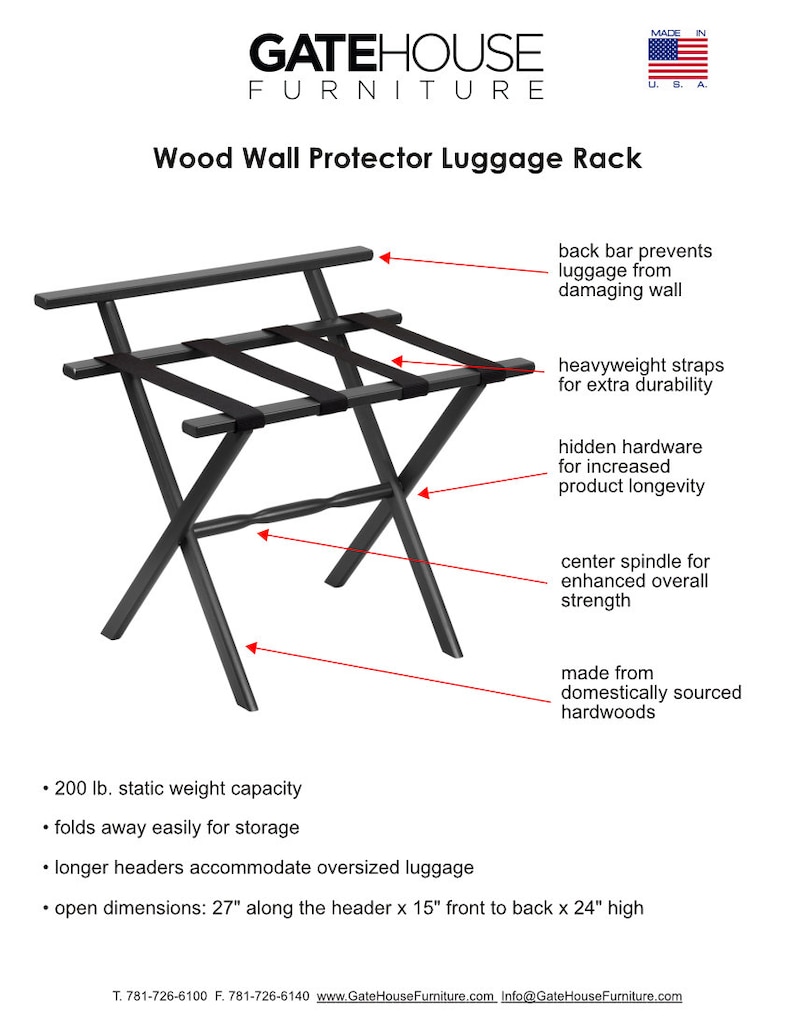 GATEHOUSE
FURNITURE

MADE IN
U. S. A.

Wood Wall Protector Luggage Rack

back bar prevents luggage from damaging wall

heavyweight straps for extra durability

hidden hardware for increased product longevity

center spindle for enhanced overall strength

made from domestically sourced hardwoods

• 200 lb. static weight capacity

• folds away easily for storage

• longer headers accommodate oversized luggage

• open dimensions: 27" along the header x 15" front to back x 24" high

T. 781-726-6100 F. 781-726-6140 www.GateHouseFurniture.com Info@GateHouseFurniture.com