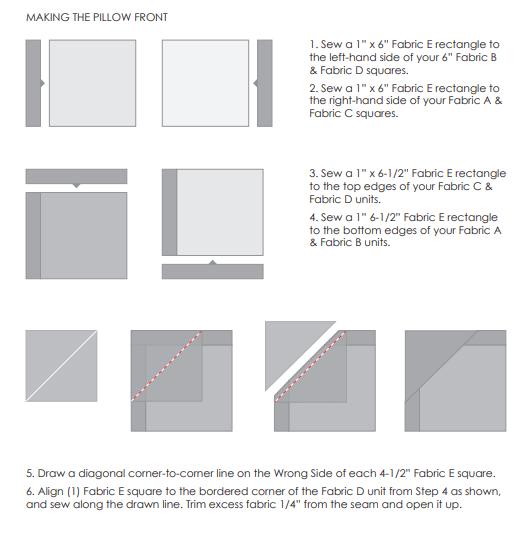 MAKING THE PILLOW FRONT

1. Sew a 1" x 6" Fabric E rectangle to the left-hand side of your 6" Fabric B & Fabric D squares.

2. Sew a 1" x 6" Fabric E rectangle to the right-hand side of your Fabric A & Fabric C squares.

3. Sew a 1" x 6-1/2" Fabric E rectangle to the top edges of your Fabric C & Fabric D units.

4. Sew a 1" 6-1/2" Fabric E rectangle to the bottom edges of your Fabric A & Fabric B units.

5. Draw a diagonal corner-to-corner line on the Wrong Side of each 4-1/2" Fabric E square.

6. Align (1) Fabric E square to the bordered corner of the Fabric D unit from Step 4 as shown, and sew along the drawn line. Trim excess fabric 1/4" from the seam and open it up.