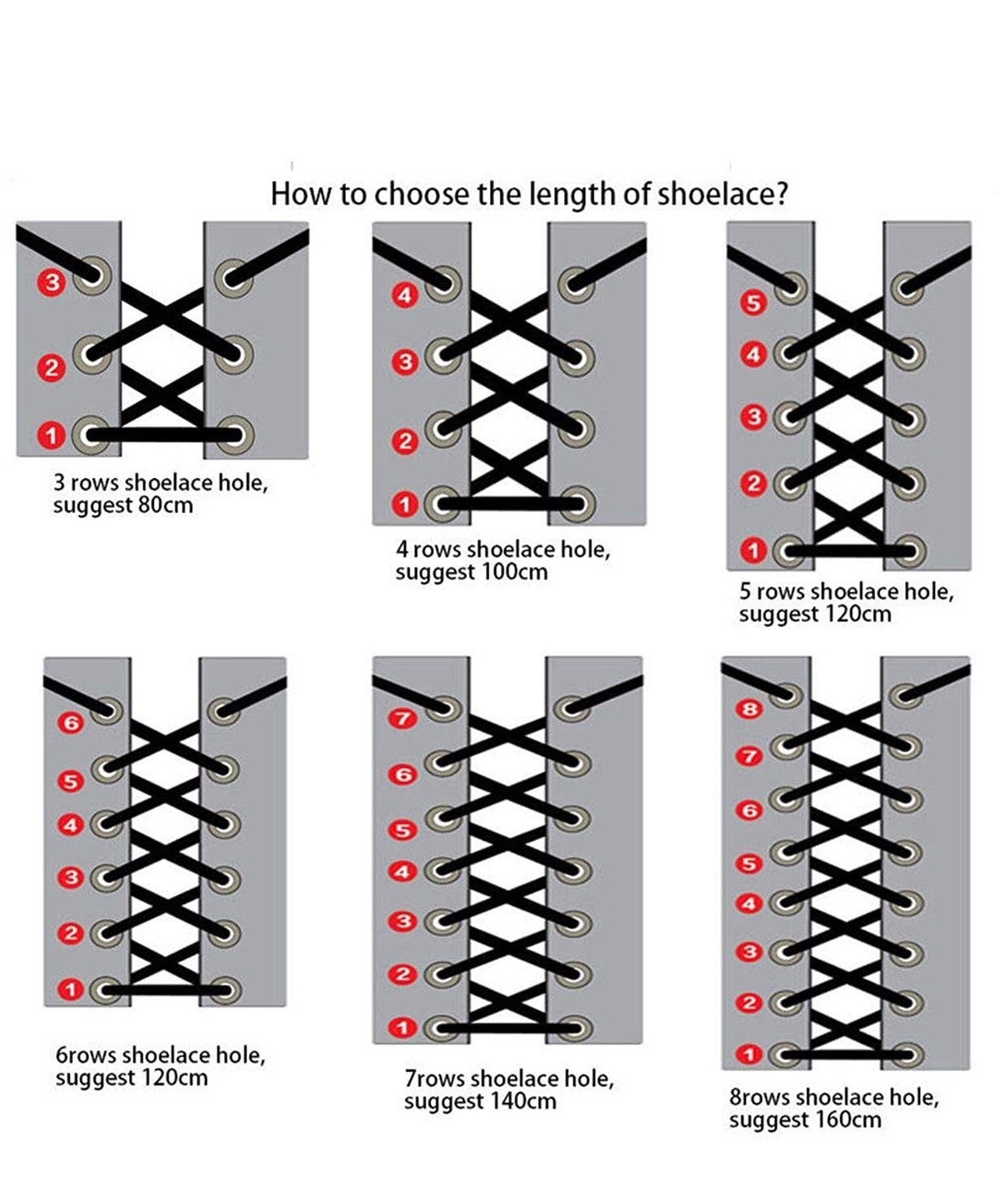 How to choose the length of shoelace?

3
2
1
3 rows shoelace hole, suggest 80cm

4
3
2
1
4 rows shoelace hole, suggest 100cm

5
4
3
2
1
5 rows shoelace hole, suggest 120cm

6
5
4
3
2
1
6rows shoelace hole, suggest 120cm

7
6
5
4
3
2
1
7rows shoelace hole, suggest 140cm

8
7
6
5
4
3
2
1
8rows shoelace hole, suggest 160cm