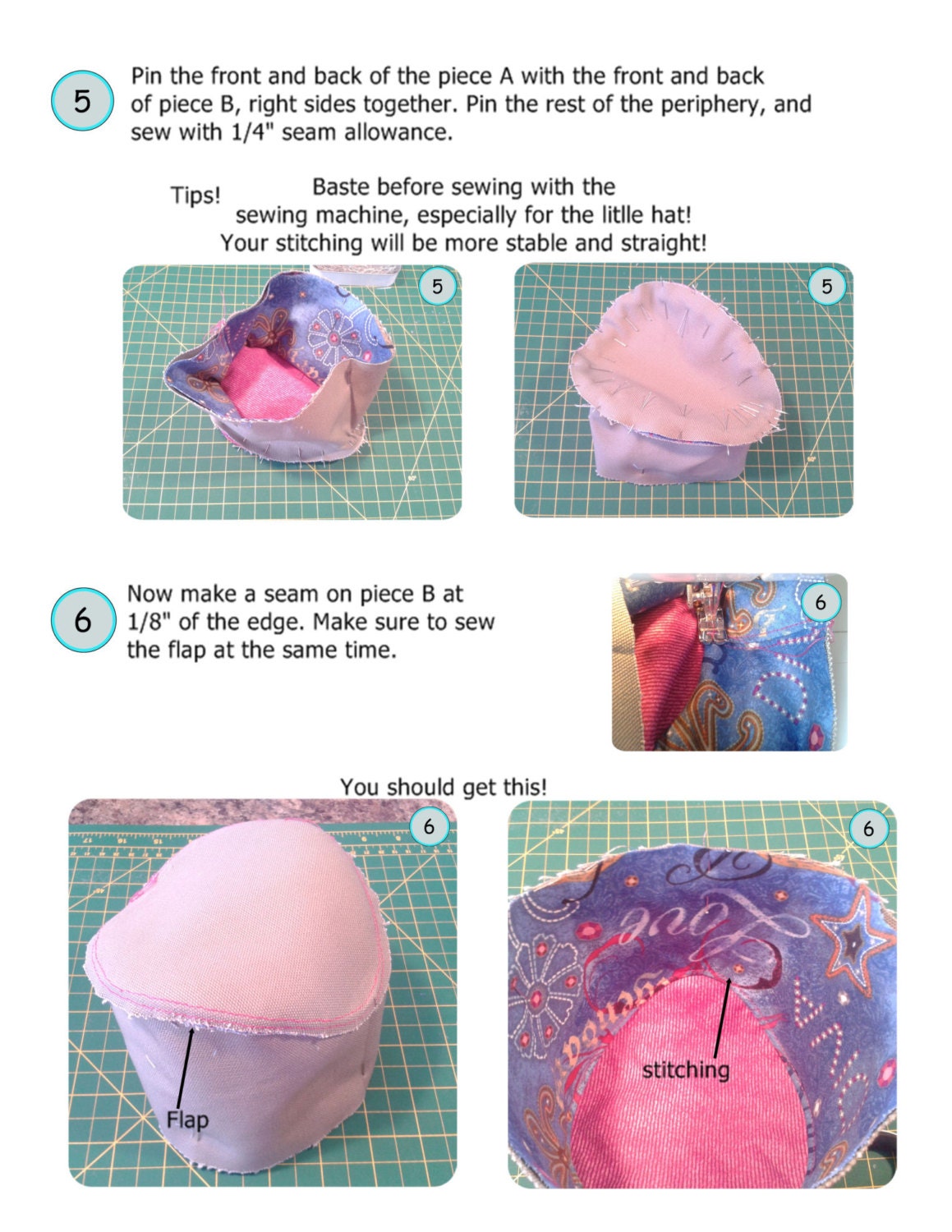 5

Pin the front and back of the piece A with the front and back of piece B, right sides together. Pin the rest of the periphery, and sew with 1/4" seam allowance.

Tips! Baste before sewing with the sewing machine, especially for the litlle hat! Your stitching will be more stable and straight!

5

5

6

Now make a seam on piece B at 1/8" of the edge. Make sure to sew the flap at the same time.

6

You should get this!

6

Flap

6

stitching