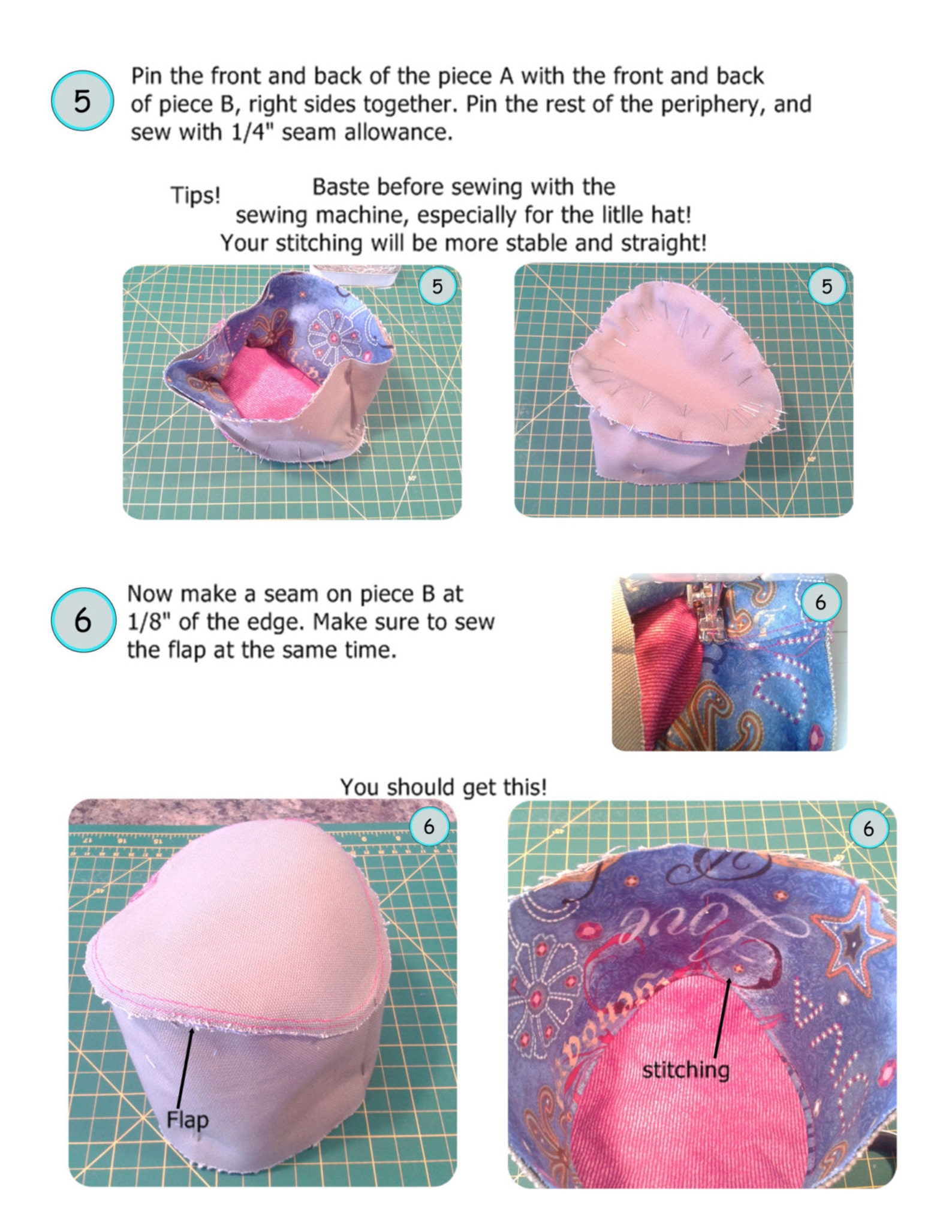 5

Pin the front and back of the piece A with the front and back of piece B, right sides together. Pin the rest of the periphery, and sew with 1/4" seam allowance.

Tips! Baste before sewing with the sewing machine, especially for the litlle hat! Your stitching will be more stable and straight!

5

5

6

Now make a seam on piece B at 1/8" of the edge. Make sure to sew the flap at the same time.

6

You should get this!

6

Flap

6

stitching