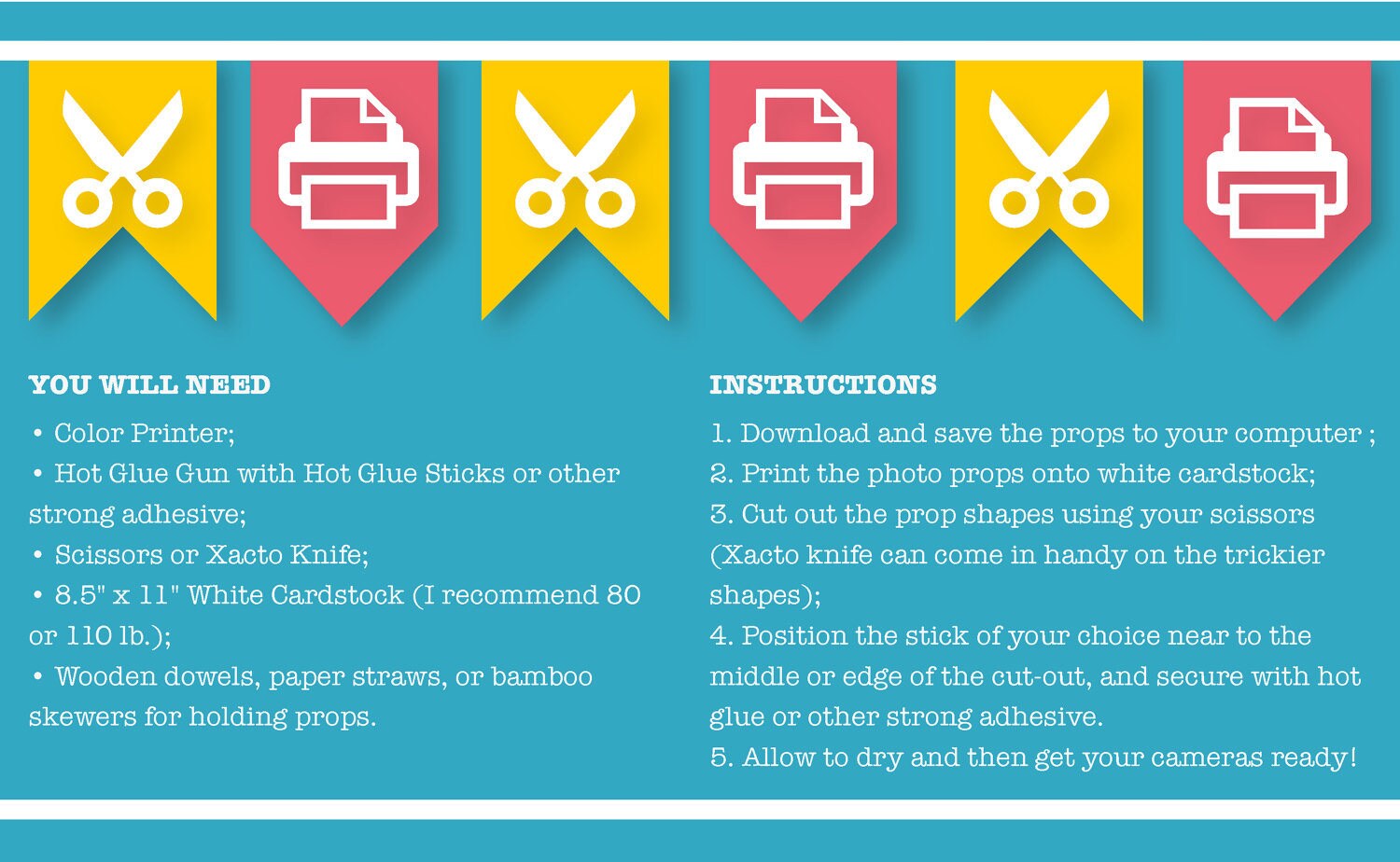 YOU WILL NEED

• Color Printer;
• Hot Glue Gun with Hot Glue Sticks or other strong adhesive;
• Scissors or Xacto Knife;
• 8.5" x 11" White Cardstock (I recommend 80 or 110 lb.);
• Wooden dowels, paper straws, or bamboo skewers for holding props.

INSTRUCTIONS

1. Download and save the props to your computer ;
2. Print the photo props onto white cardstock;
3. Cut out the prop shapes using your scissors (Xacto knife can come in handy on the trickier shapes);
4. Position the stick of your choice near to the middle or edge of the cut-out, and secure with hot glue or other strong adhesive.
5. Allow to dry and then get your cameras ready!