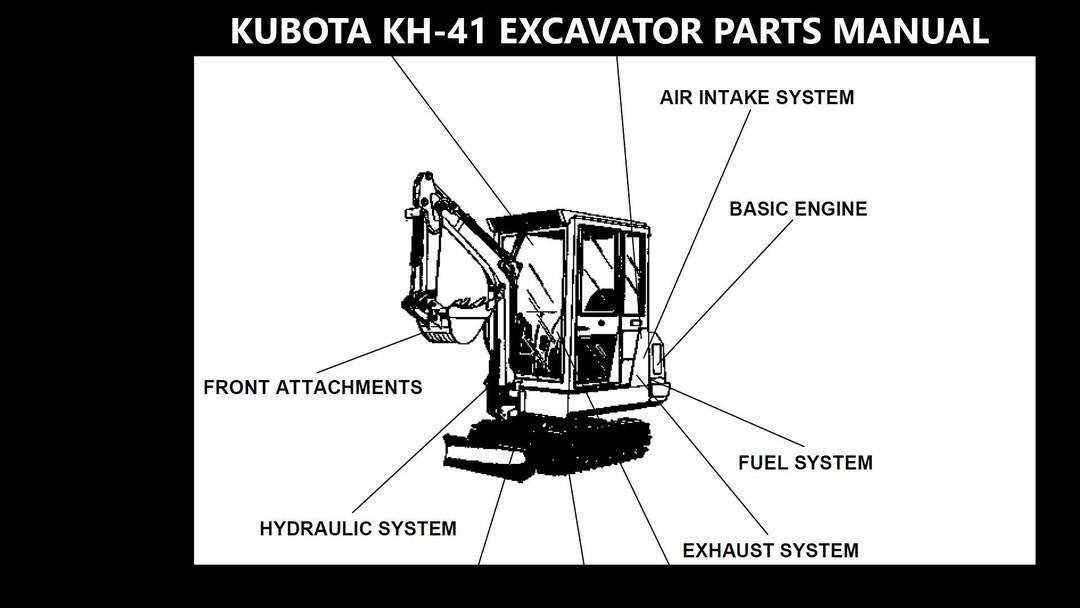 KUBOTA KH-41 EXCAVATOR PARTS MANUAL

AIR INTAKE SYSTEM

BASIC ENGINE

FRONT ATTACHMENTS

FUEL SYSTEM

HYDRAULIC SYSTEM

EXHAUST SYSTEM