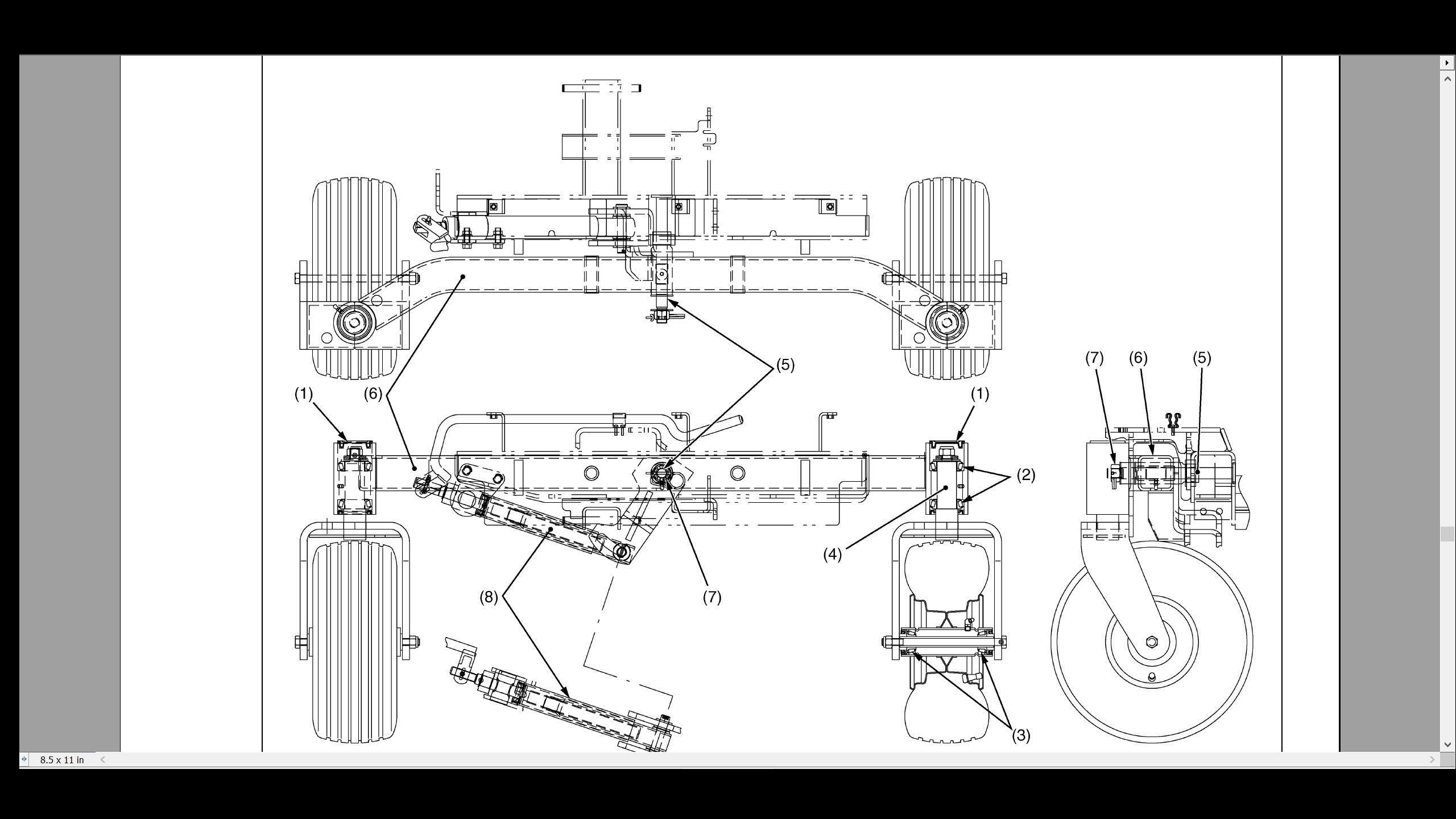 (5)

(7) (6) (5)

(1) (6) (1)

(2)

(4)

(8) (7)

(3)

8.5 x 11 in