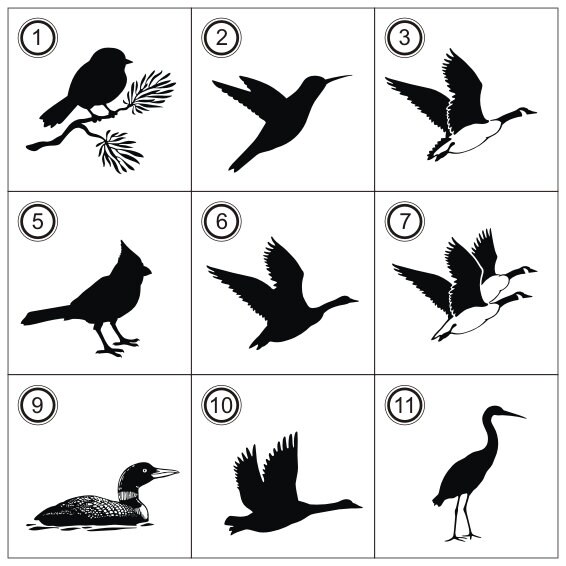 1

2

3

5

6

7

9

10

11