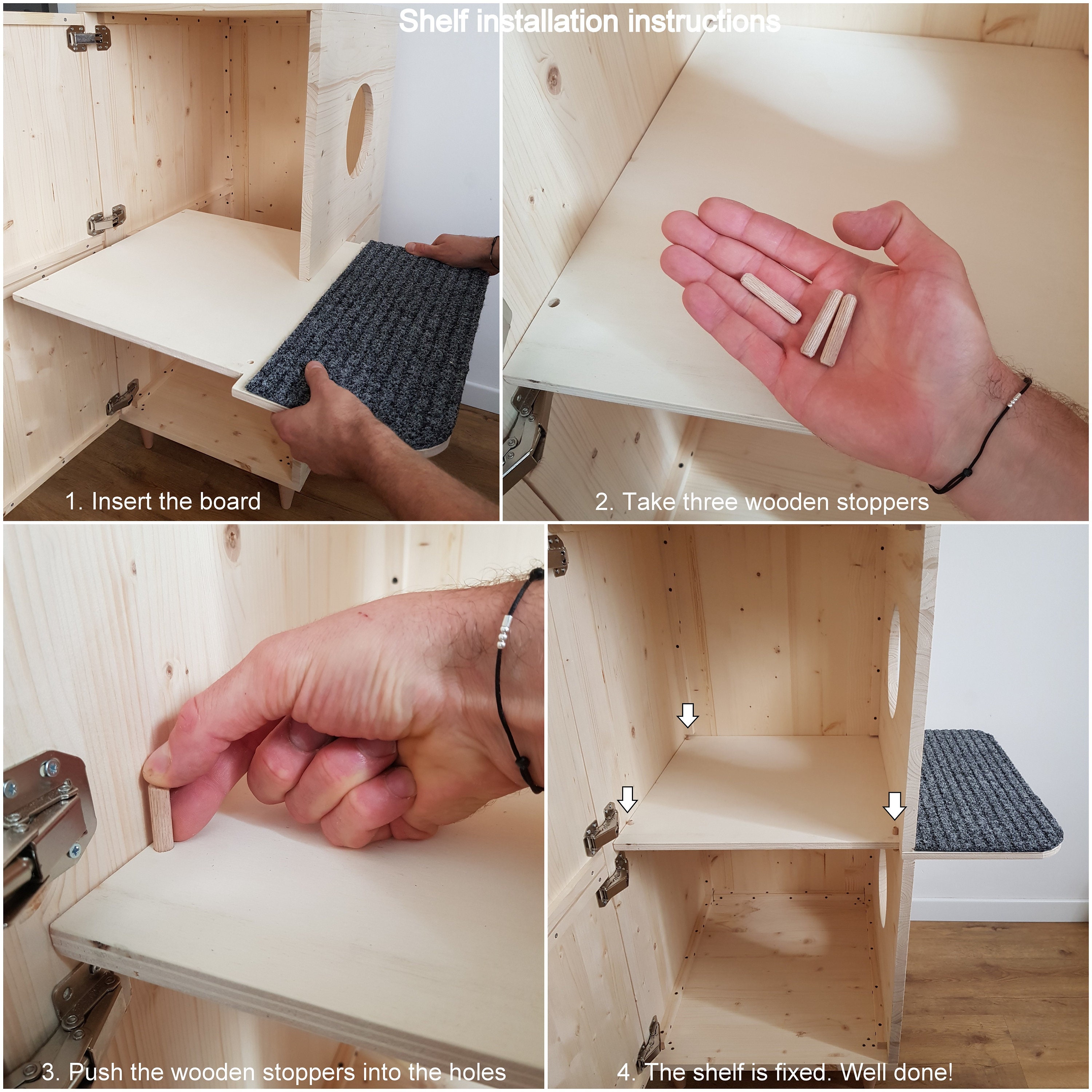 Shelf installation instructions

1. Insert the board

2. Take three wooden stoppers

3. Push the wooden stoppers into the holes

4. The shelf is fixed. Well done!