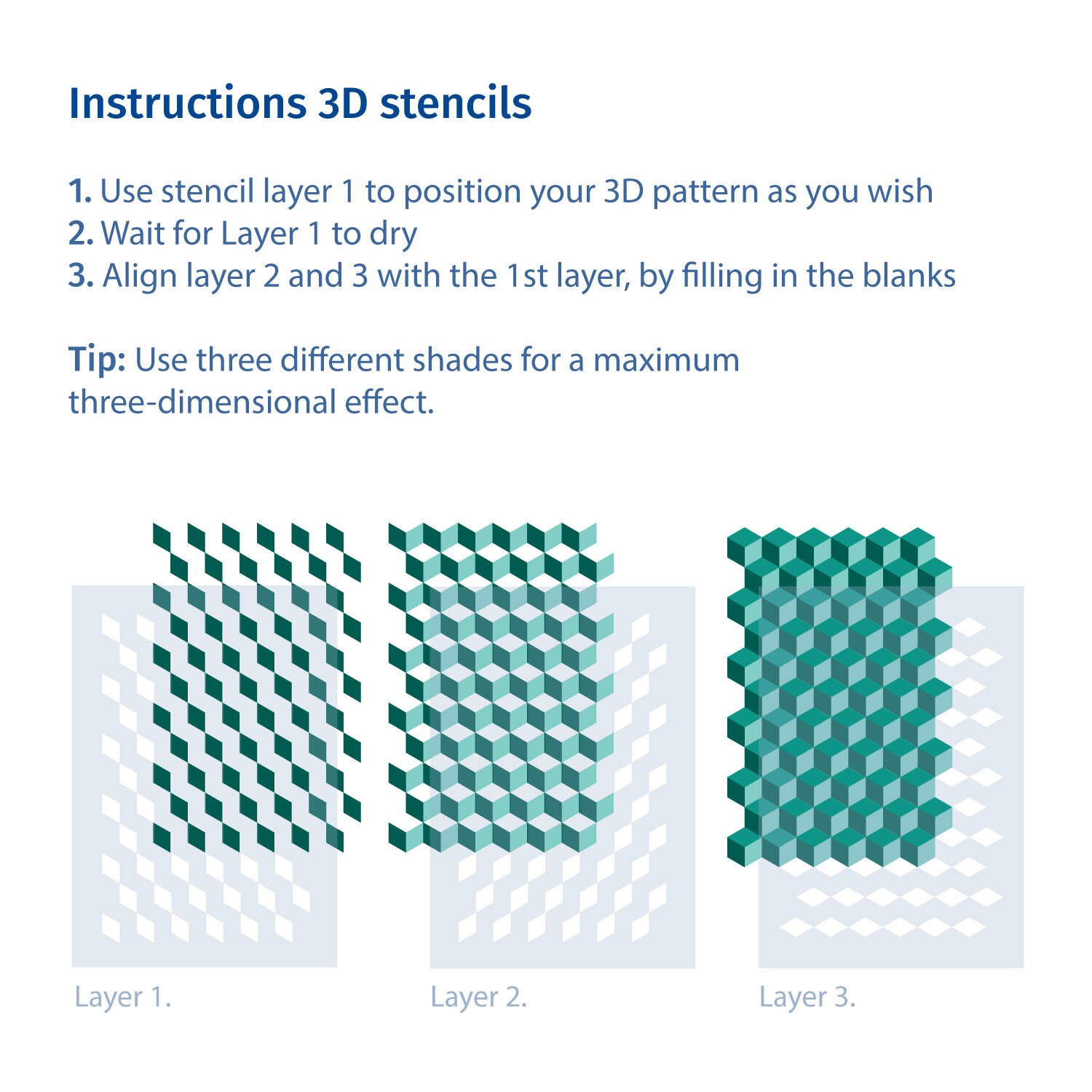 Instructions 3D stencils

1. Use stencil layer 1 to position your 3D pattern as you wish
2. Wait for Layer 1 to dry
3. Align layer 2 and 3 with the 1st layer, by filling in the blanks

Tip: Use three different shades for a maximum three-dimensional effect.

Layer 1.

Layer 2.

Layer 3.