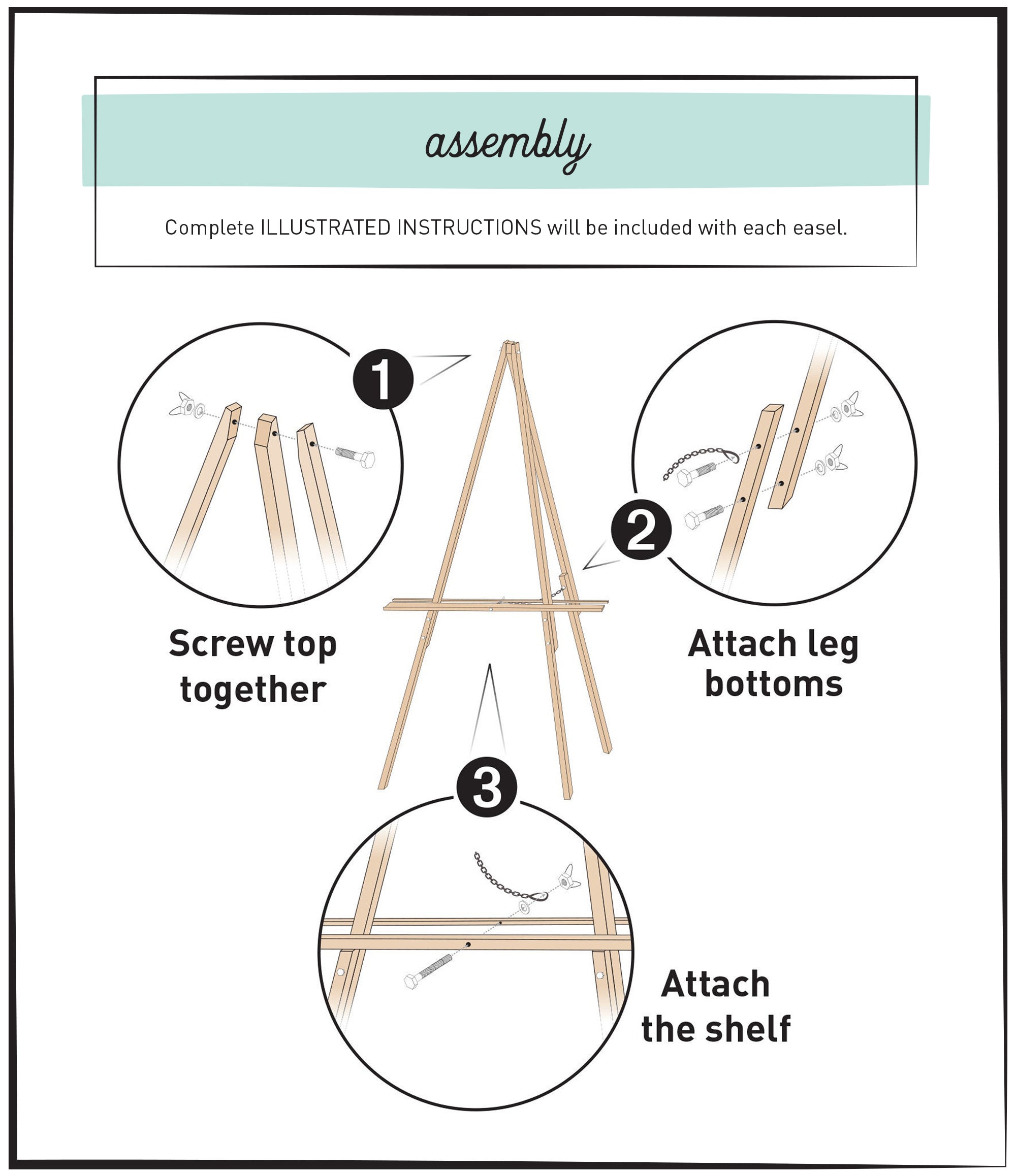 assembly

Complete ILLUSTRATED INSTRUCTIONS will be included with each easel.

1

Screw top together

2

Attach leg bottoms

3

Attach the shelf