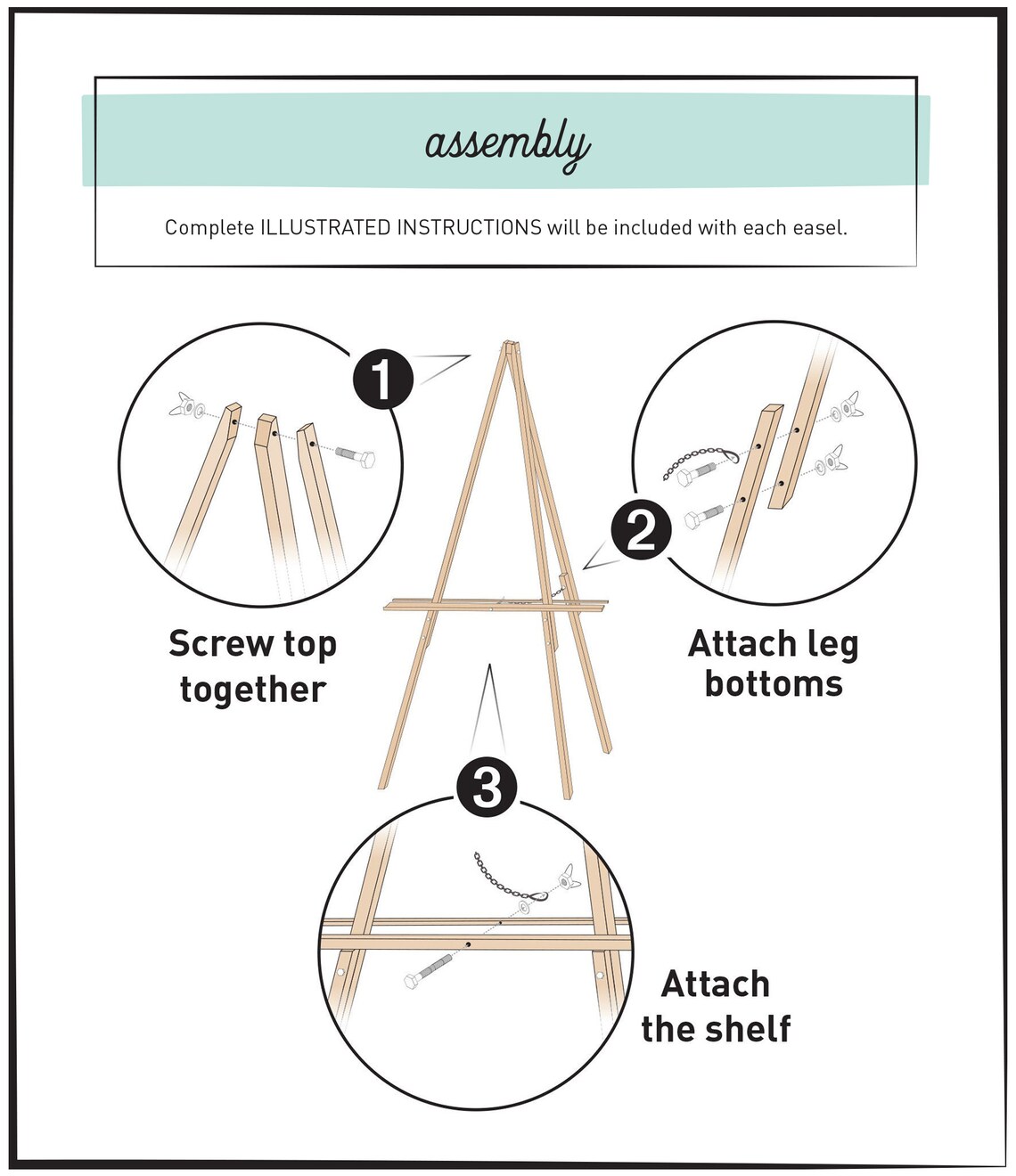 assembly

Complete ILLUSTRATED INSTRUCTIONS will be included with each easel.

1

Screw top together

2

Attach leg bottoms

3

Attach the shelf