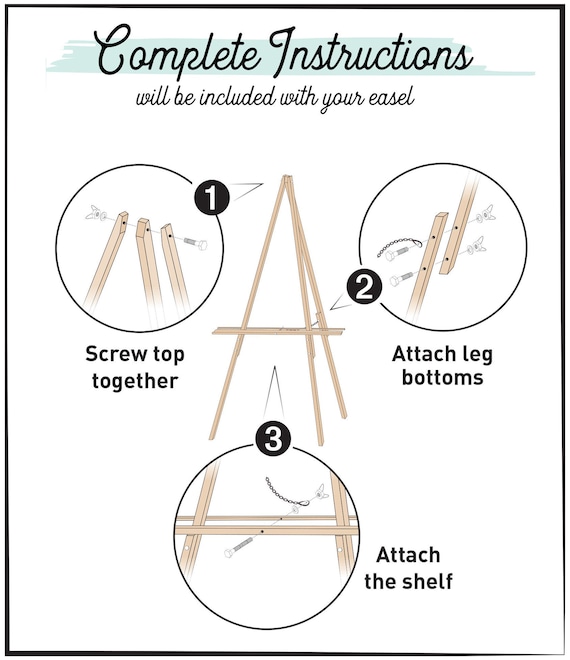 Complete Instructions
will be included with your easel

1

Screw top together

2

Attach leg bottoms

3

Attach the shelf