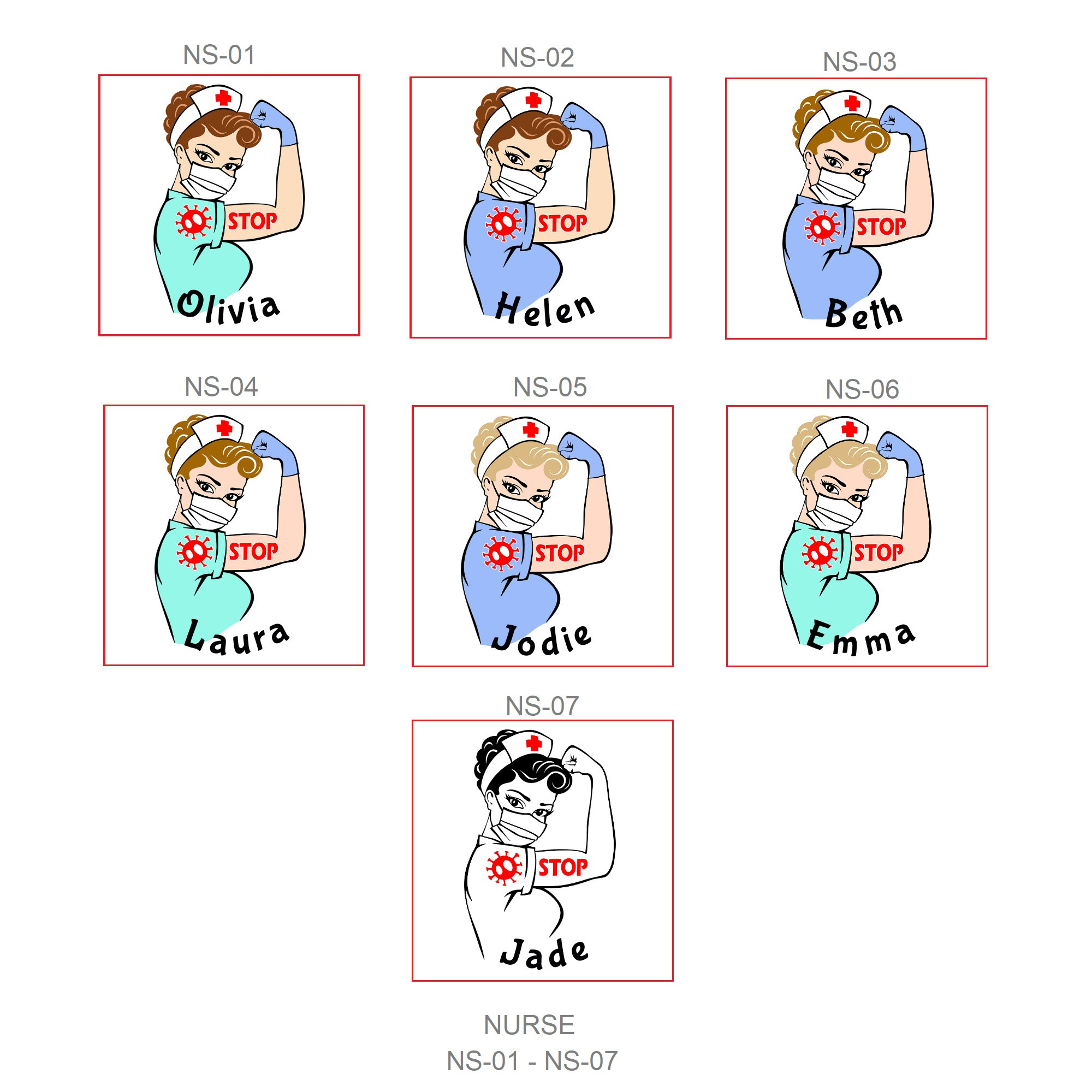 NS-01

STOP

Olivia

NS-02

STOP

Helen

NS-03

STOP

Beth

NS-04

STOP

Laura

NS-05

STOP

Jodie

NS-06

STOP

Emma

NS-07

STOP

Jade

NURSE
NS-01 - NS-07