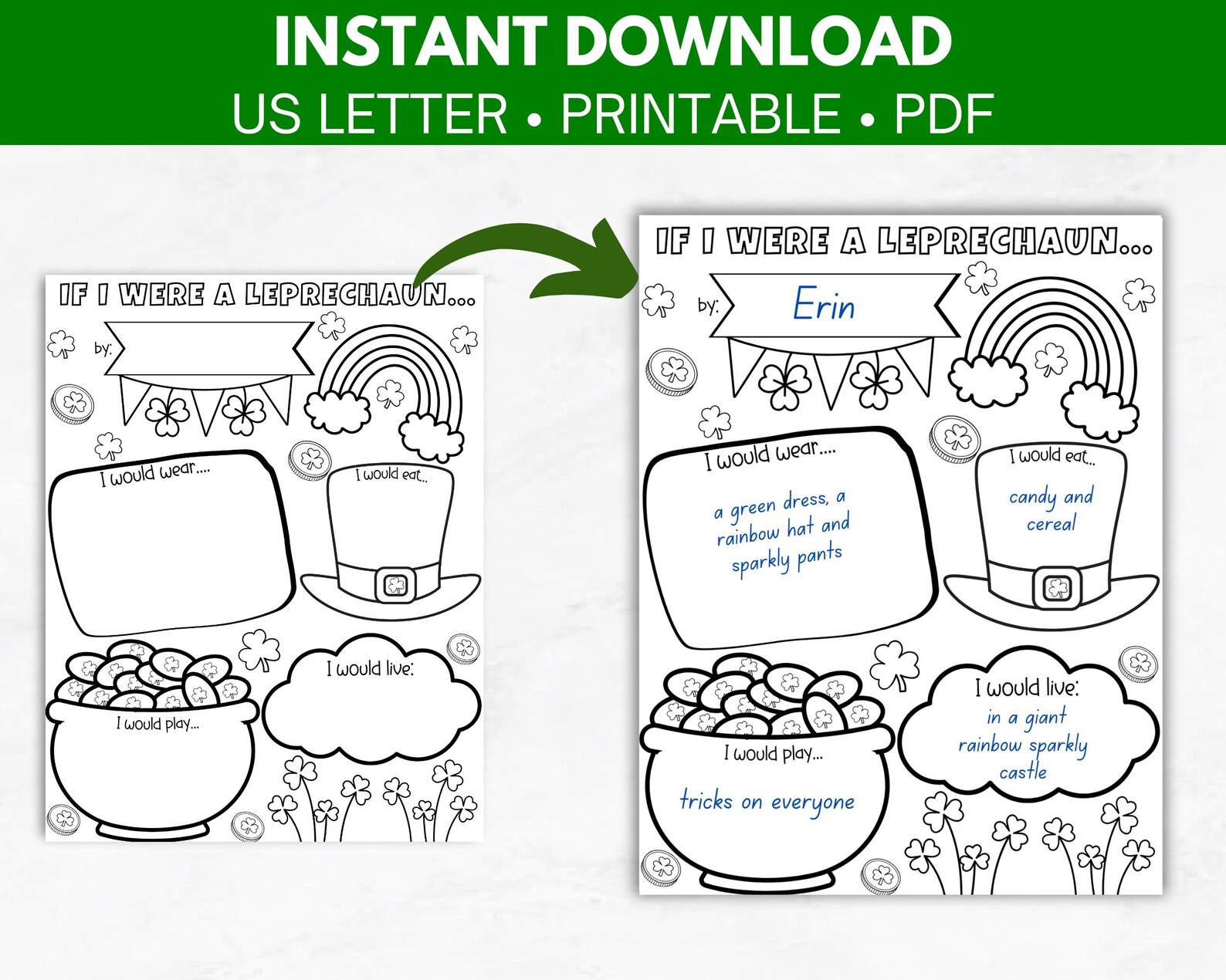 INSTANT DOWNLOAD
US LETTER • PRINTABLE • PDF

IF I WERE A LEPRECHAUN...

by:

I would wear....

I would eat...

I would live:

I would play...

IF I WERE A LEPRECHAUN...

by: Erin

I would wear....

a green dress, a rainbow hat and sparkly pants

I would eat...

candy and cereal

I would live:

in a giant rainbow sparkly castle

I would play...

tricks on everyone