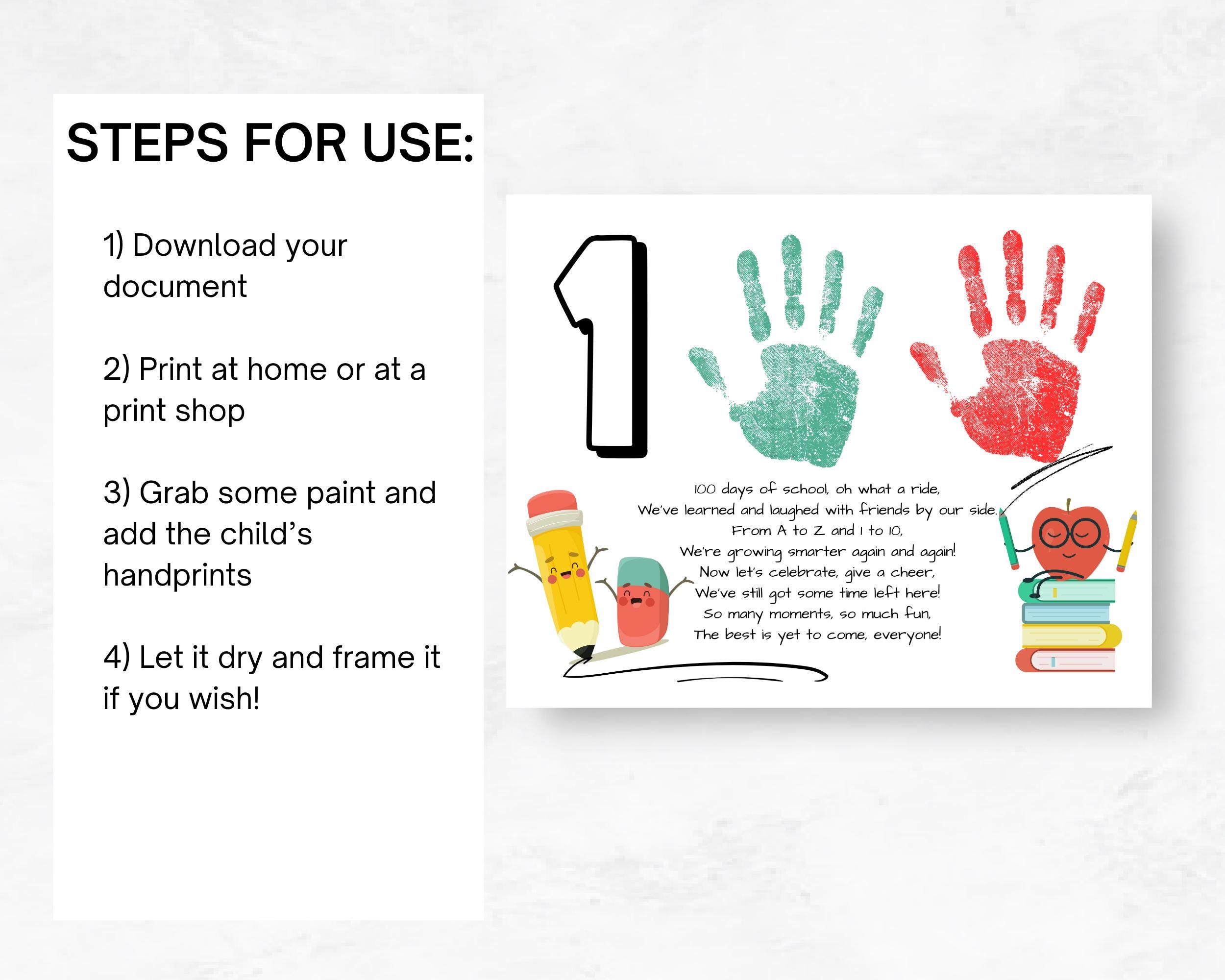 STEPS FOR USE:

1) Download your document

2) Print at home or at a print shop

3) Grab some paint and add the child's handprints

4) Let it dry and frame it if you wish!

1

100 days of school, oh what a ride,
We've learned and laughed with friends by our side.
From A to Z and 1 to 10,
We're growing smarter again and again!
Now let's celebrate, give a cheer,
We've still got some time left here!
So many moments, so much fun,
The best is yet to come, everyone!