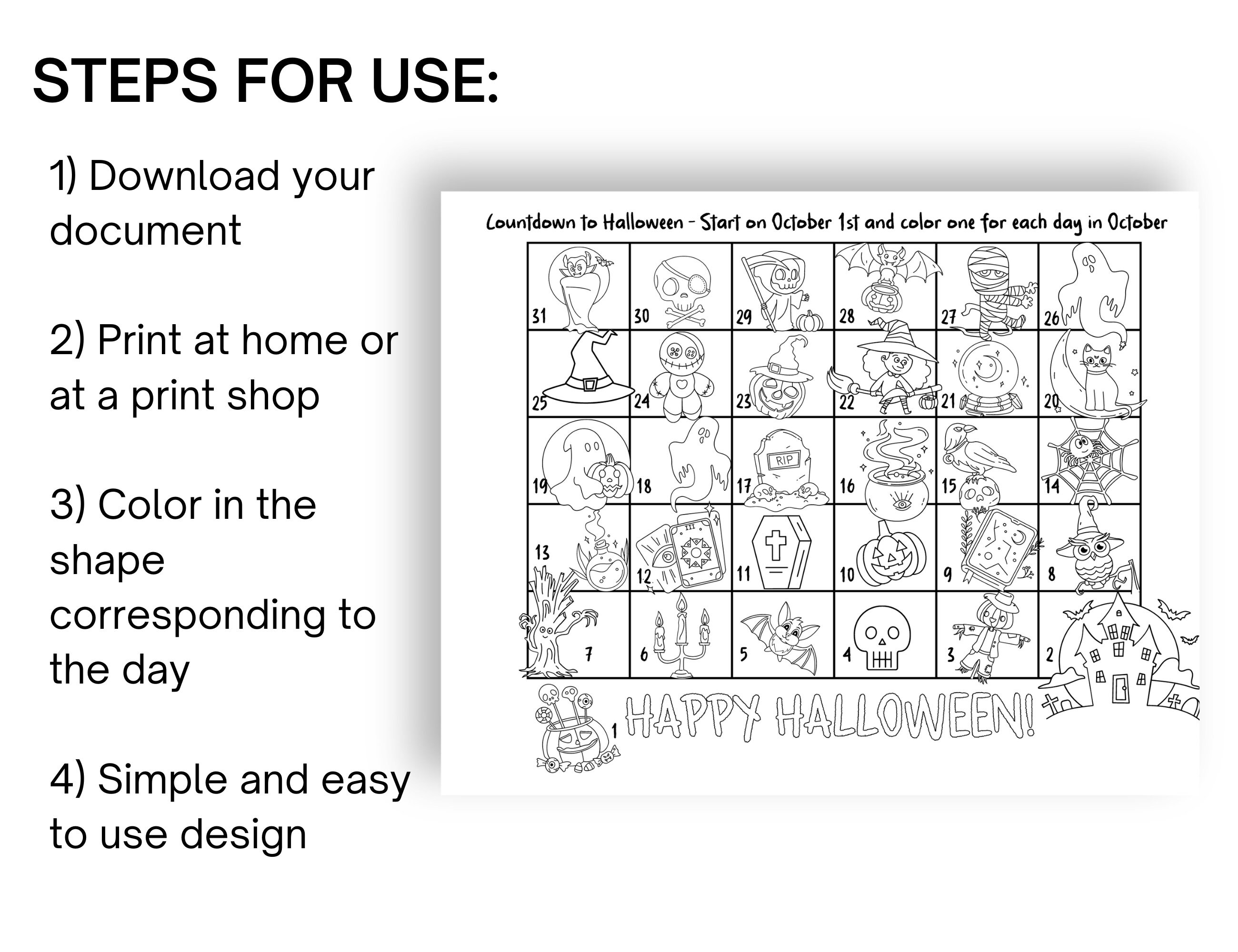 STEPS FOR USE:

1) Download your document

2) Print at home or at a print shop

3) Color in the shape corresponding to the day

4) Simple and easy to use design

Countdown to Halloween - Start on October 1st and color one for each day in October

| 31 | 30 | 29 | 28 | 27 | 26 |
|---|---|---|---|---|---|
| 25 | 24 | 23 | 22 | 21 | 20 |
| 19 | 18 | 17 RIP | 16 | 15 | 14 |
| 13 | 12 | 11 | 10 | 9 | 8 |
| 7 | 6 | 5 | 4 | 3 | 2 |

1 HAPPY HALLOWEEN!