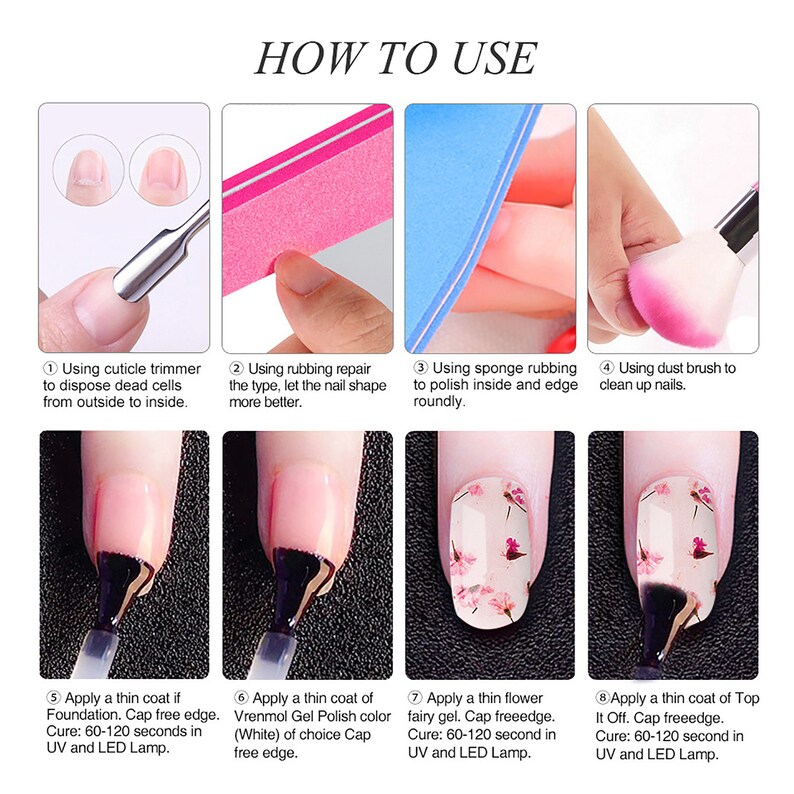 HOW TO USE

① Using cuticle trimmer to dispose dead cells from outside to inside.

② Using rubbing repair the type, let the nail shape more better.

③ Using sponge rubbing to polish inside and edge roundly.

④ Using dust brush to clean up nails.

⑤ Apply a thin coat if Foundation. Cap free edge. Cure: 60-120 seconds in UV and LED Lamp.

⑥ Apply a thin coat of Vrenmol Gel Polish color (White) of choice Cap free edge.

⑦ Apply a thin flower fairy gel. Cap freeedge. Cure: 60-120 second in UV and LED Lamp.

⑧Apply a thin coat of Top It Off. Cap freeedge. Cure: 60-120 second in UV and LED Lamp.