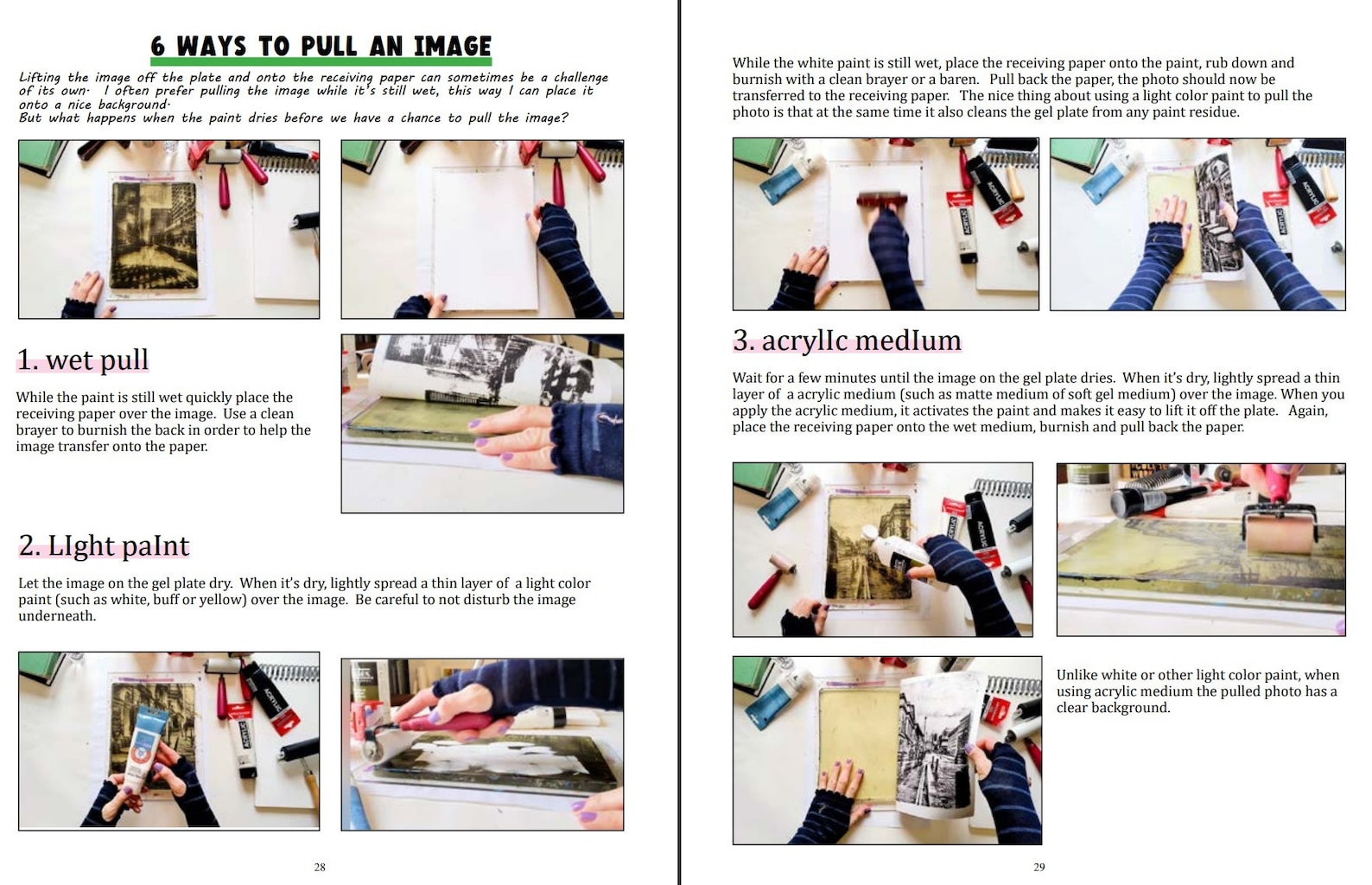 6 WAYS TO PULL AN IMAGE

Lifting the image off the plate and onto the receiving paper can sometimes be a challenge of its own. I often prefer pulling the image while it's still wet, this way I can place it onto a nice background.
But what happens when the paint dries before we have a chance to pull the image?

1. wet pull

While the paint is still wet quickly place the receiving paper over the image. Use a clean brayer to burnish the back in order to help the image transfer onto the paper.

2. LIght paInt

Let the image on the gel plate dry. When it's dry, lightly spread a thin layer of a light color paint (such as white, buff or yellow) over the image. Be careful to not disturb the image underneath.

28

While the white paint is still wet, place the receiving paper onto the paint, rub down and burnish with a clean brayer or a baren. Pull back the paper, the photo should now be transferred to the receiving paper. The nice thing about using a light color paint to pull the photo is that at the same time it also cleans the gel plate from any paint residue.

3. acrylIc medIum

Wait for a few minutes until the image on the gel plate dries. When it's dry, lightly spread a thin layer of a acrylic medium (such as matte medium of soft gel medium) over the image. When you apply the acrylic medium, it activates the paint and makes it easy to lift it off the plate. Again, place the receiving paper onto the wet medium, burnish and pull back the paper.

Unlike white or other light color paint, when using acrylic medium the pulled photo has a clear background.

29