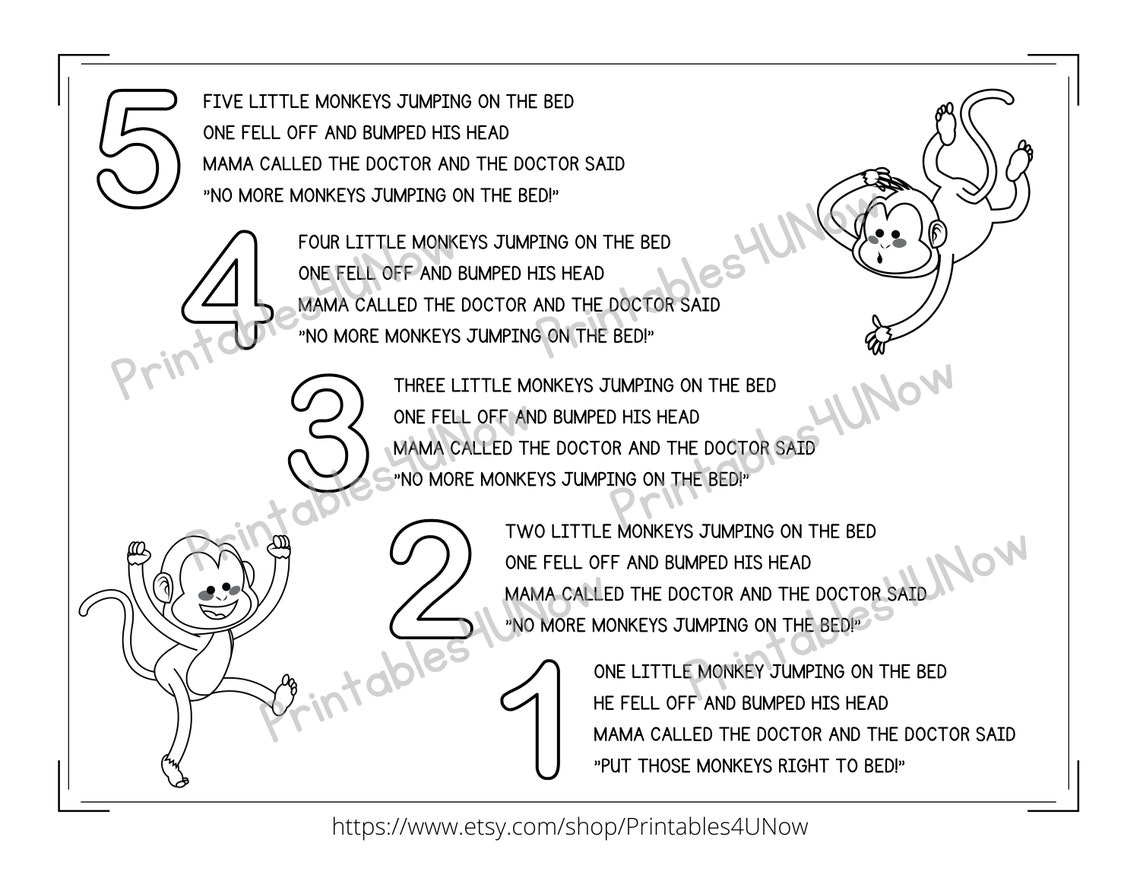 5
FIVE LITTLE MONKEYS JUMPING ON THE BED
ONE FELL OFF AND BUMPED HIS HEAD
MAMA CALLED THE DOCTOR AND THE DOCTOR SAID
"NO MORE MONKEYS JUMPING ON THE BED!"

4
FOUR LITTLE MONKEYS JUMPING ON THE BED
ONE FELL OFF AND BUMPED HIS HEAD
MAMA CALLED THE DOCTOR AND THE DOCTOR SAID
"NO MORE MONKEYS JUMPING ON THE BED!"

3
THREE LITTLE MONKEYS JUMPING ON THE BED
ONE FELL OFF AND BUMPED HIS HEAD
MAMA CALLED THE DOCTOR AND THE DOCTOR SAID
"NO MORE MONKEYS JUMPING ON THE BED!"

2
TWO LITTLE MONKEYS JUMPING ON THE BED
ONE FELL OFF AND BUMPED HIS HEAD
MAMA CALLED THE DOCTOR AND THE DOCTOR SAID
"NO MORE MONKEYS JUMPING ON THE BED!"

1
ONE LITTLE MONKEY JUMPING ON THE BED
HE FELL OFF AND BUMPED HIS HEAD
MAMA CALLED THE DOCTOR AND THE DOCTOR SAID
"PUT THOSE MONKEYS RIGHT TO BED!"

Printables4UNow Printables4UNow Printables4UNow Printables4UNow Printables4UNow Printables4UNow

https://www.etsy.com/shop/Printables4UNow