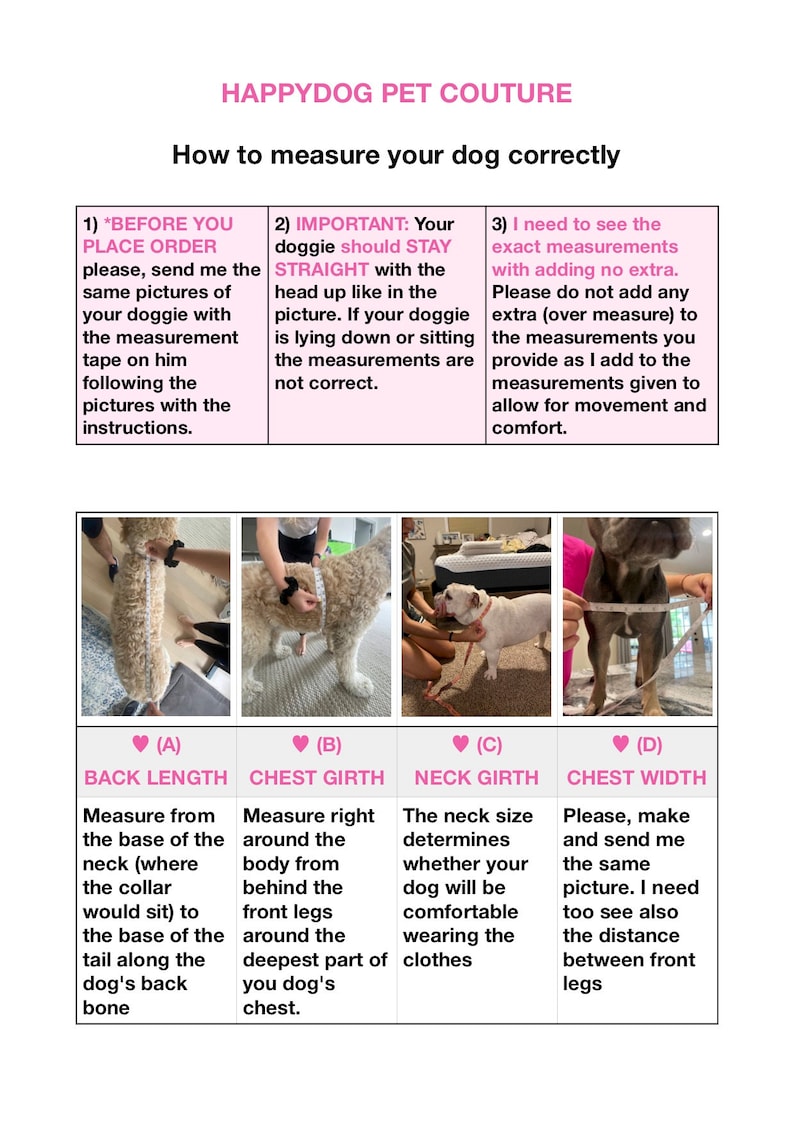 HAPPYDOG PET COUTURE

How to measure your dog correctly

| 1) *BEFORE YOU PLACE ORDER please, send me the same pictures of your doggie with the measurement tape on him following the pictures with the instructions. | 2) IMPORTANT: Your doggie should STAY STRAIGHT with the head up like in the picture. If your doggie is lying down or sitting the measurements are not correct. | 3) I need to see the exact measurements with adding no extra. Please do not add any extra (over measure) to the measurements you provide as I add to the measurements given to allow for movement and comfort. |
|---|---|---|

| ♥ (A) BACK LENGTH | ♥ (B) CHEST GIRTH | ♥ (C) NECK GIRTH | ♥ (D) CHEST WIDTH |
|---|---|---|---|
| Measure from the base of the neck (where the collar would sit) to the base of the tail along the dog's back bone | Measure right around the body from behind the front legs around the deepest part of you dog's chest. | The neck size determines whether your dog will be comfortable wearing the clothes | Please, make and send me the same picture. I need too see also the distance between front legs |