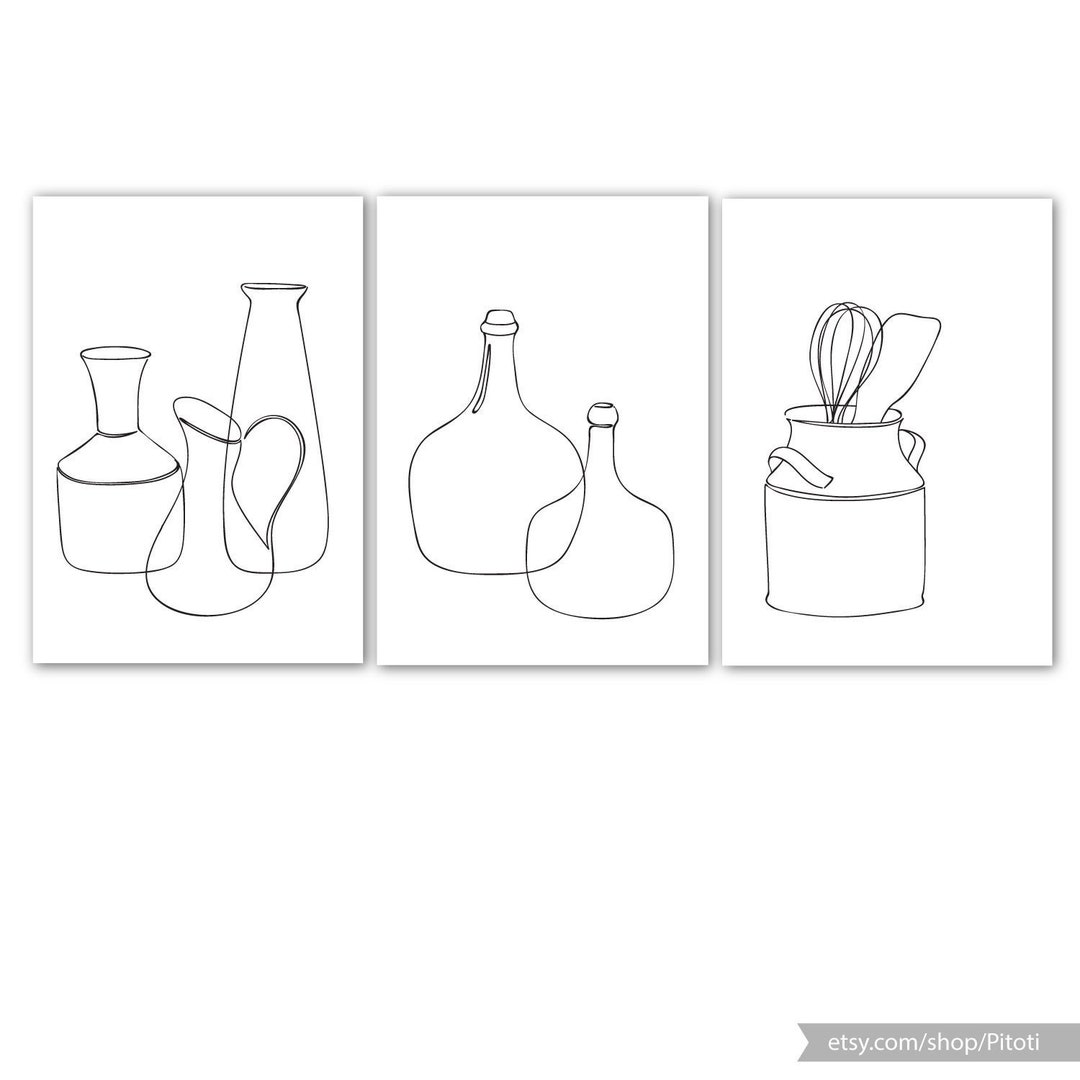 etsy.com/shop/Pitoti