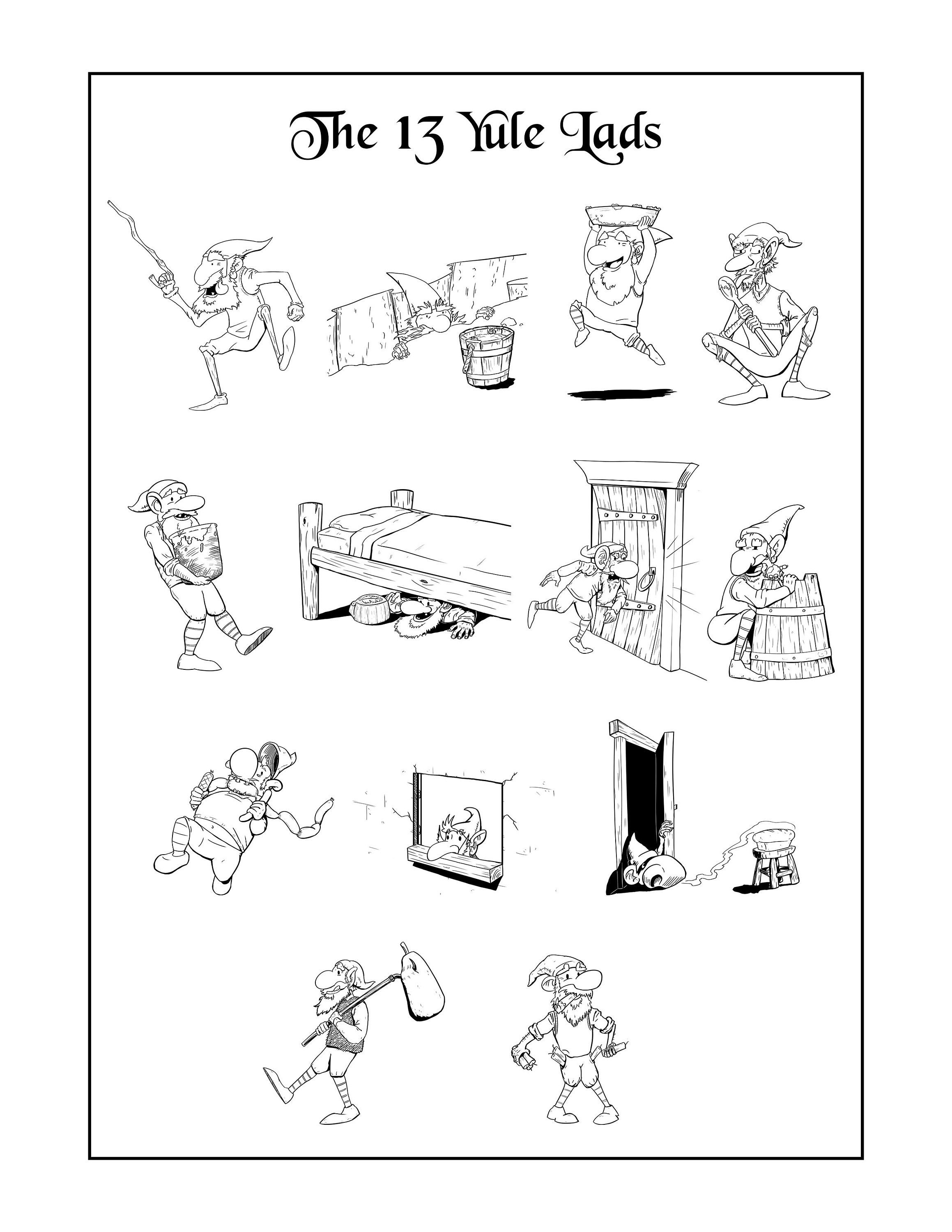 The 13 Yule Lads