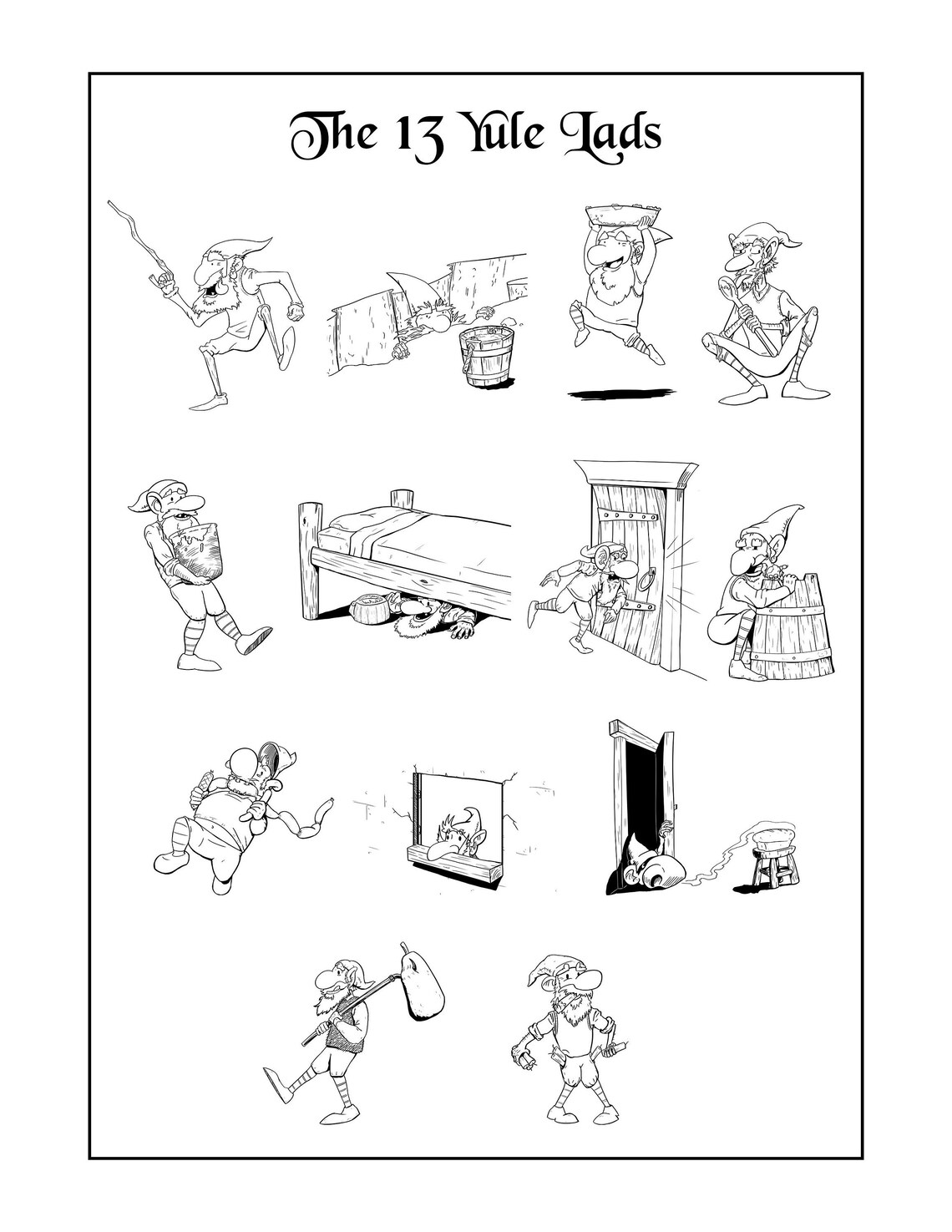 The 13 Yule Lads