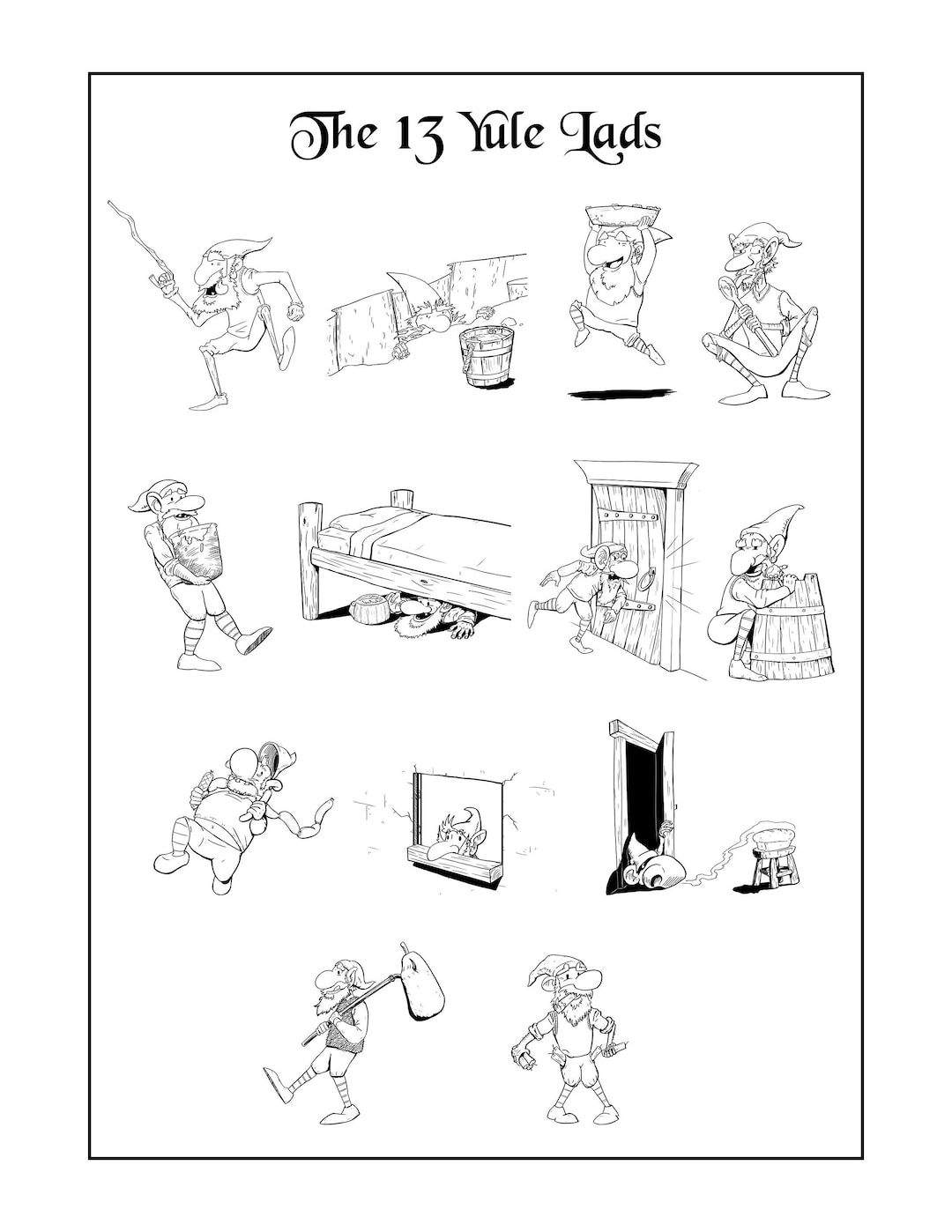 The 13 Yule Lads