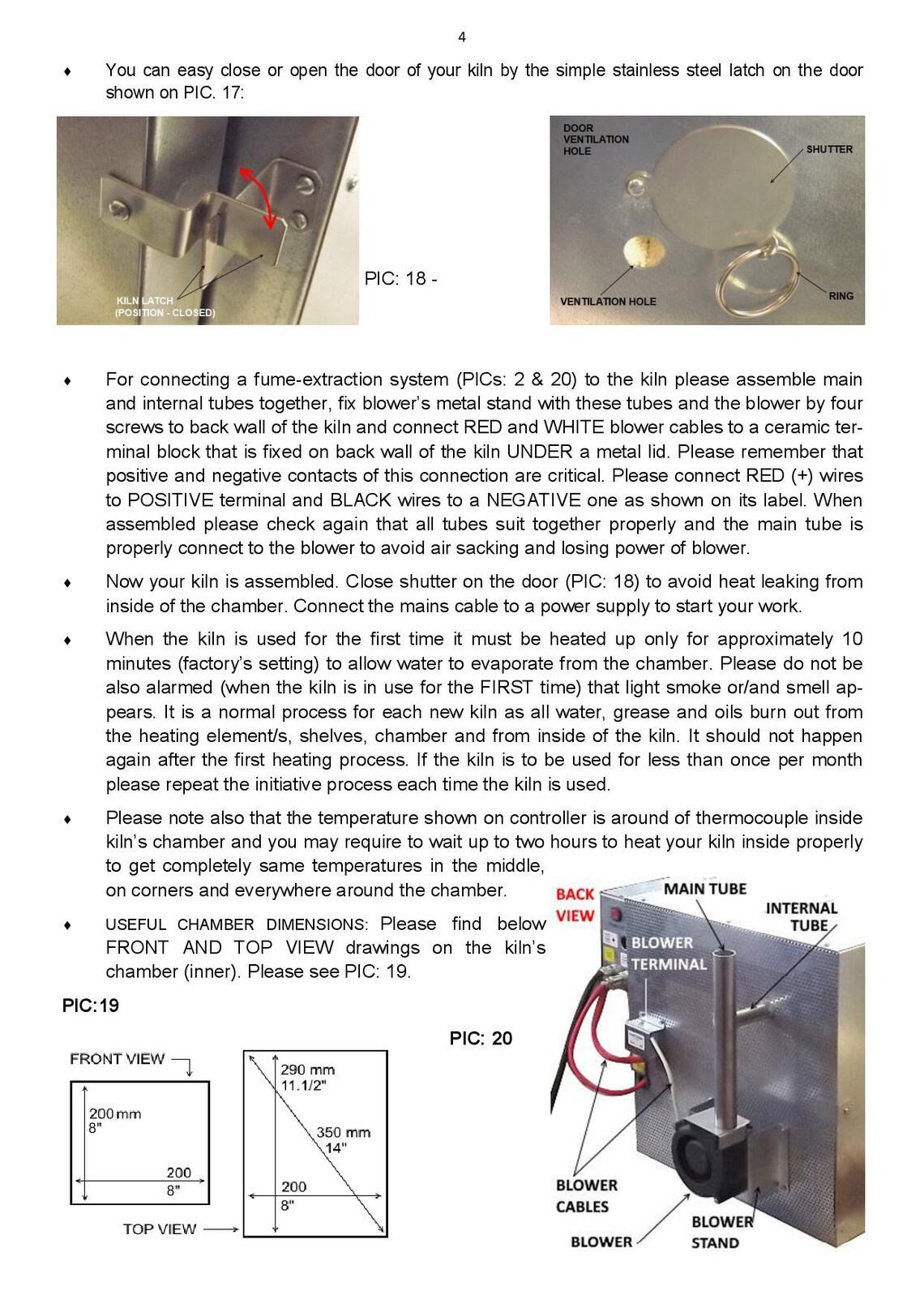 4

♦ You can easy close or open the door of your kiln by the simple stainless steel latch on the door shown on PIC. 17:

KILN LATCH
(POSITION - CLOSED)

PIC: 18 -

DOOR VENTILATION HOLE

SHUTTER

VENTILATION HOLE

RING

♦ For connecting a fume-extraction system (PICs: 2 & 20) to the kiln please assemble main and internal tubes together, fix blower's metal stand with these tubes and the blower by four screws to back wall of the kiln and connect RED and WHITE blower cables to a ceramic terminal block that is fixed on back wall of the kiln UNDER a metal lid. Please remember that positive and negative contacts of this connection are critical. Please connect RED (+) wires to POSITIVE terminal and BLACK wires to a NEGATIVE one as shown on its label. When assembled please check again that all tubes suit together properly and the main tube is properly connect to the blower to avoid air sacking and losing power of blower.

♦ Now your kiln is assembled. Close shutter on the door (PIC: 18) to avoid heat leaking from inside of the chamber. Connect the mains cable to a power supply to start your work.

♦ When the kiln is used for the first time it must be heated up only for approximately 10 minutes (factory's setting) to allow water to evaporate from the chamber. Please do not be also alarmed (when the kiln is in use for the FIRST time) that light smoke or/and smell appears. It is a normal process for each new kiln as all water, grease and oils burn out from the heating element/s, shelves, chamber and from inside of the kiln. It should not happen again after the first heating process. If the kiln is to be used for less than once per month please repeat the initiative process each time the kiln is used.

♦ Please note also that the temperature shown on controller is around of thermocouple inside kiln's chamber and you may require to wait up to two hours to heat your kiln inside properly to get completely same temperatures in the middle, on corners and everywhere around the chamber.

♦ USEFUL CHAMBER DIMENSIONS: Please find below FRONT AND TOP VIEW drawings on the kiln's chamber (inner). Please see PIC: 19.

PIC:19

FRONT VIEW

200 mm
8"

200
8"

TOP VIEW

290 mm
11.1/2"

350 mm
14"

200
8"

PIC: 20

BACK VIEW

MAIN TUBE

INTERNAL TUBE

BLOWER TERMINAL

BLOWER CABLES

BLOWER

BLOWER STAND