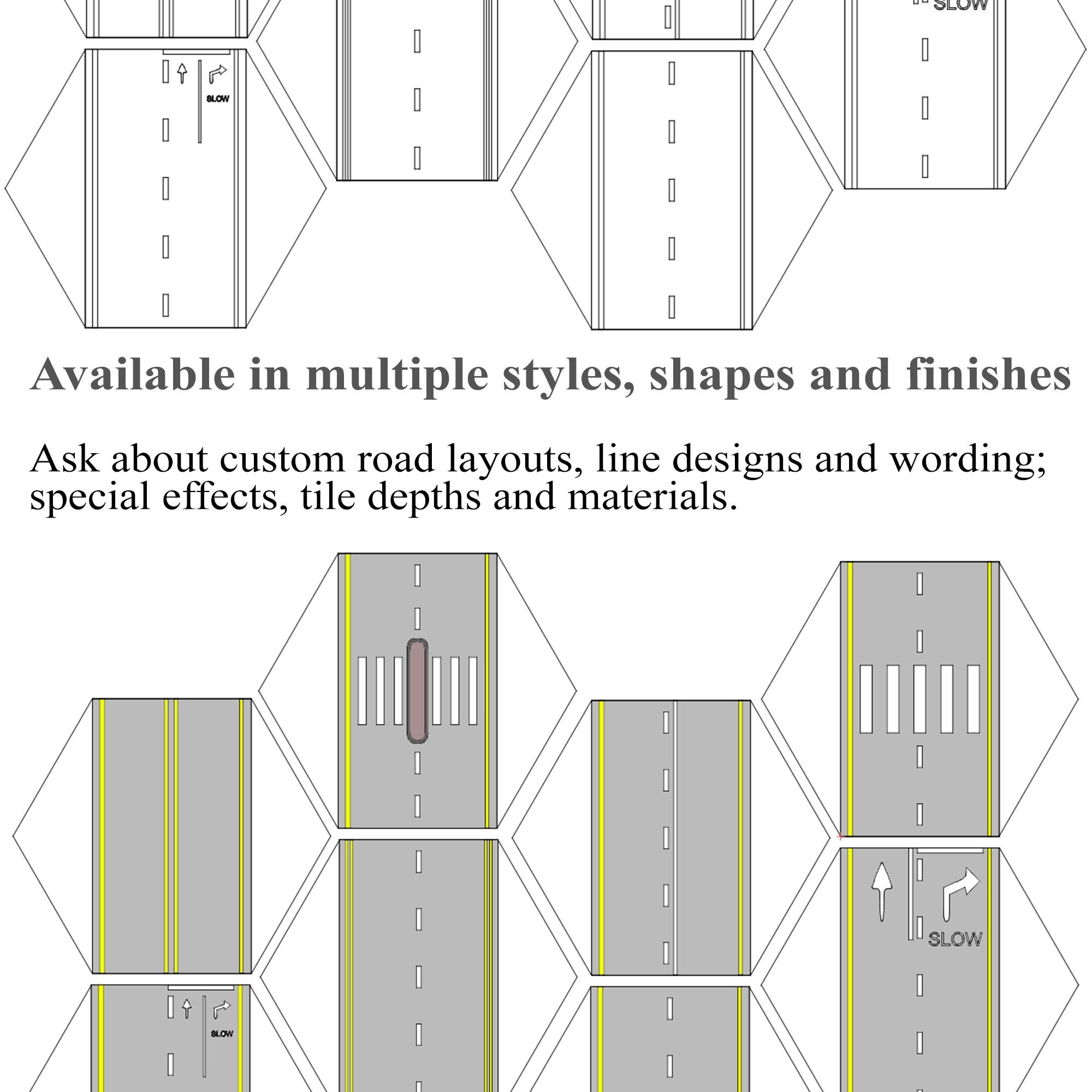 SLOW

SLOW

Available in multiple styles, shapes and finishes

Ask about custom road layouts, line designs and wording; special effects, tile depths and materials.

SLOW

SLOW