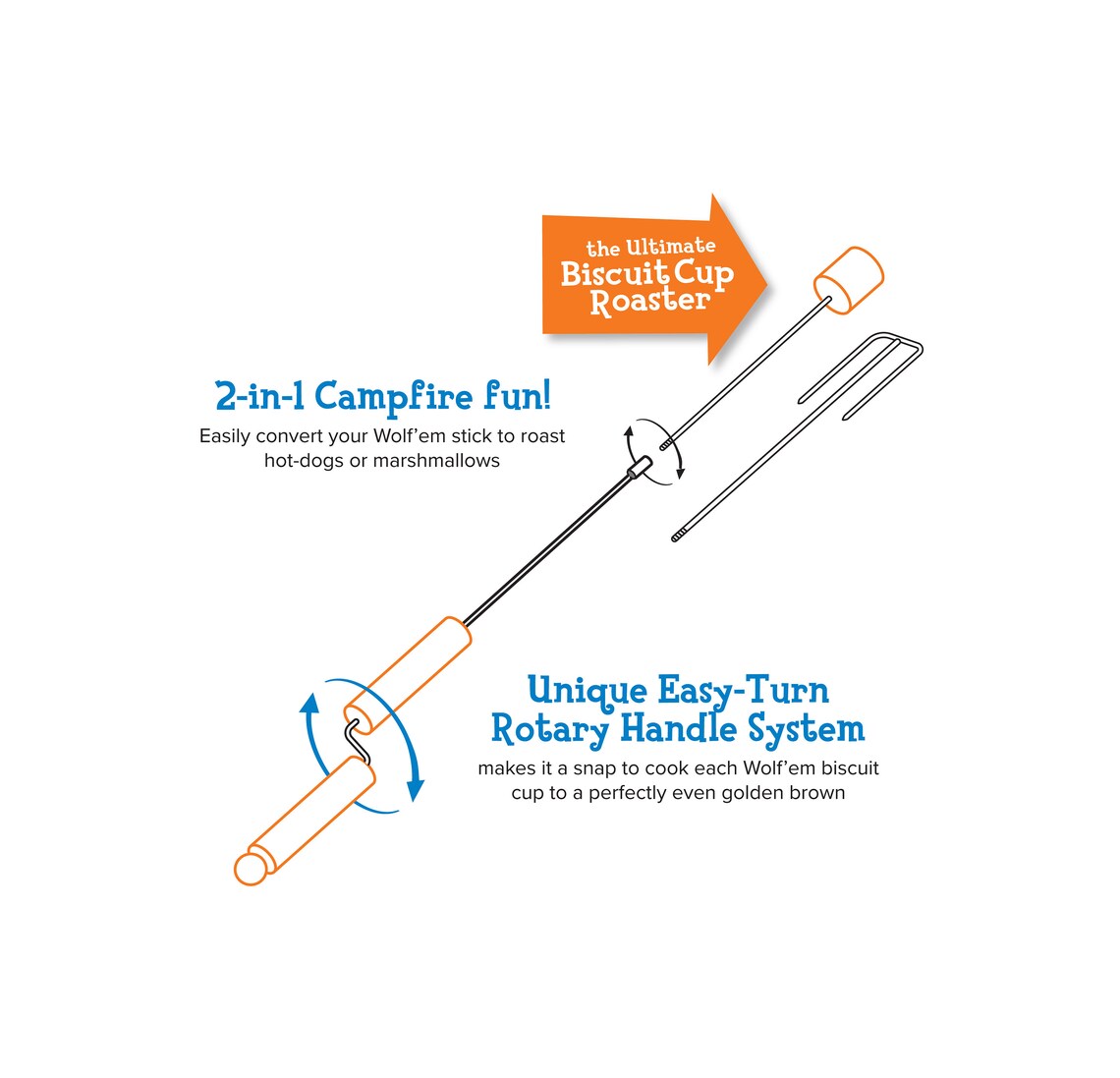 the Ultimate
Biscuit Cup
Roaster

2-in-1 Campfire fun!
Easily convert your Wolf'em stick to roast hot-dogs or marshmallows

Unique Easy-Turn
Rotary Handle System
makes it a snap to cook each Wolf'em biscuit cup to a perfectly even golden brown