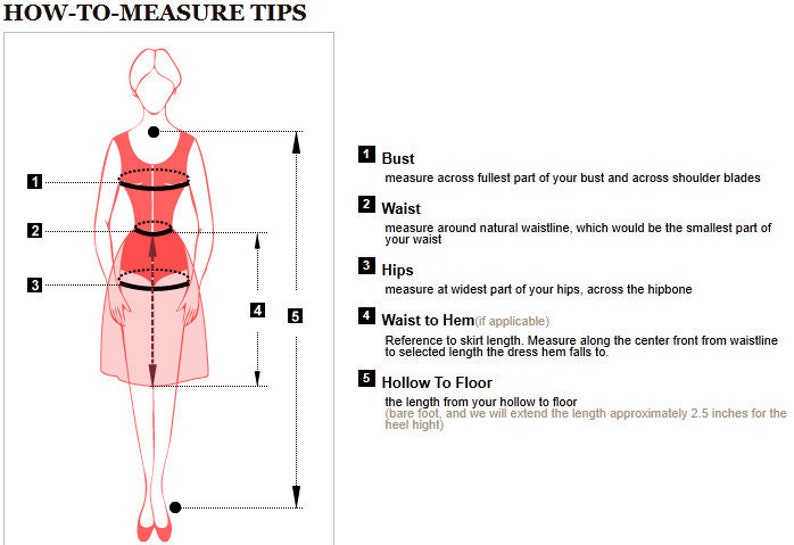 HOW-TO-MEASURE TIPS

1
2
3
4
5

1 Bust
measure across fullest part of your bust and across shoulder blades

2 Waist
measure around natural waistline, which would be the smallest part of your waist

3 Hips
measure at widest part of your hips, across the hipbone

4 Waist to Hem(if applicable)
Reference to skirt length. Measure along the center front from waistline to selected length the dress hem falls to.

5 Hollow To Floor
the length from your hollow to floor
(bare foot, and we will extend the length approximately 2.5 inches for the heel hight)