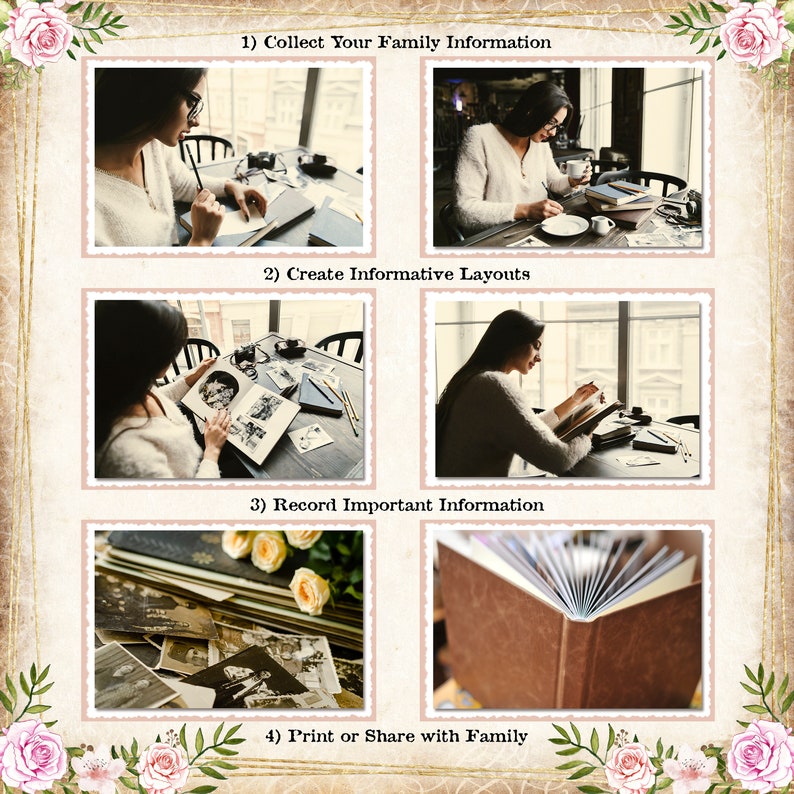 1) Collect Your Family Information

2) Create Informative Layouts

3) Record Important Information

4) Print or Share with Family