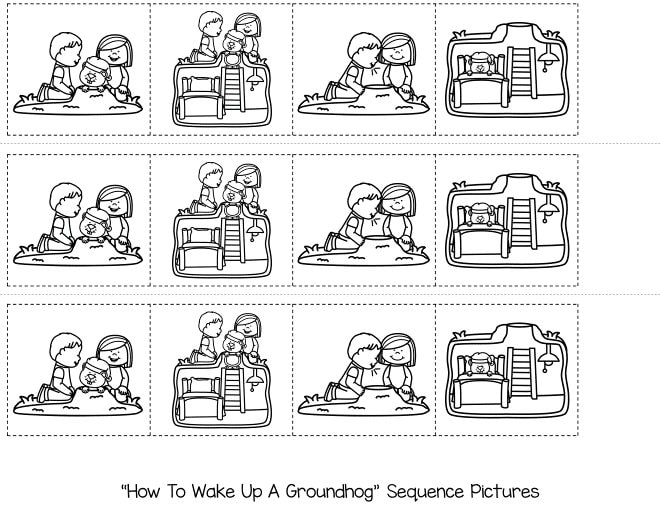 "How To Wake Up A Groundhog" Sequence Pictures