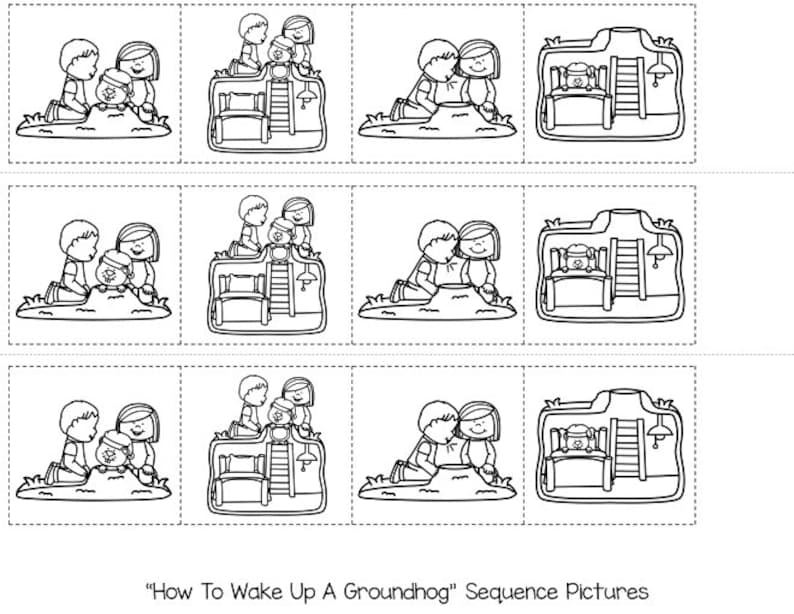 "How To Wake Up A Groundhog" Sequence Pictures