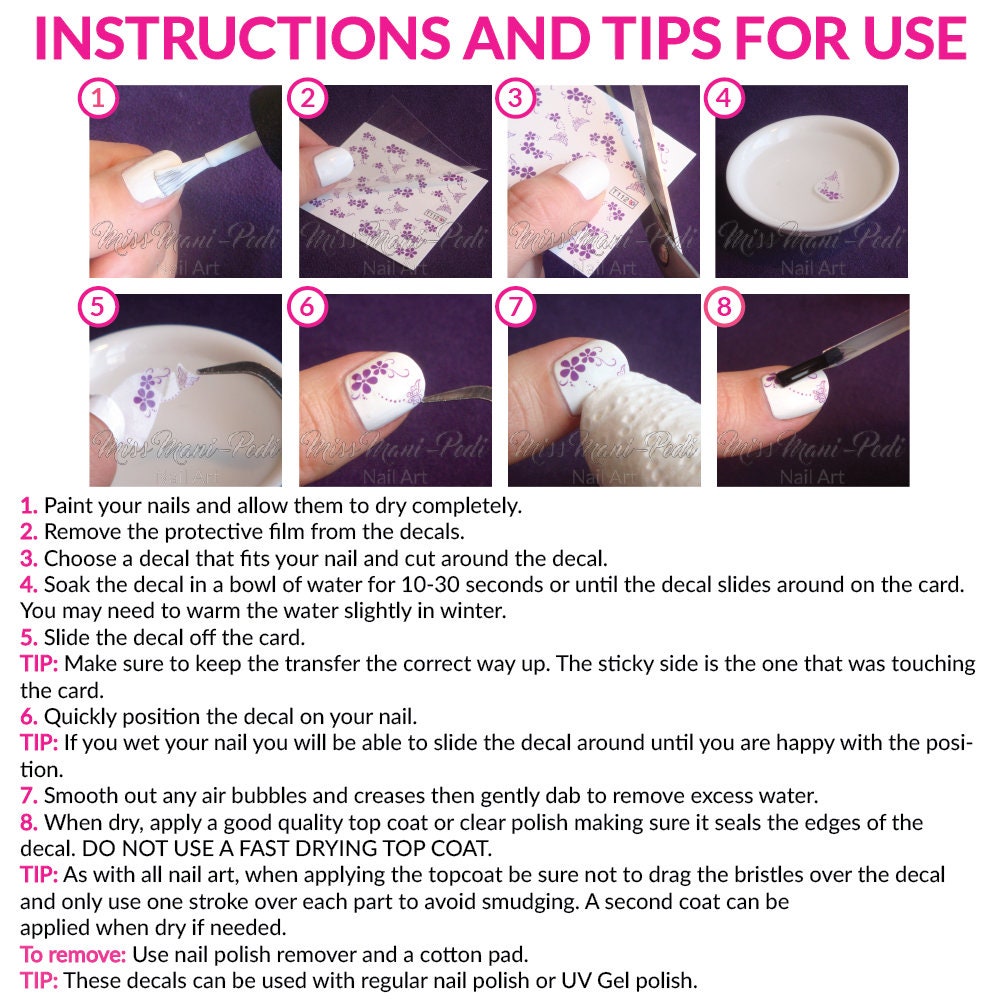 INSTRUCTIONS AND TIPS FOR USE

1 Miss Mani-Pedi Nail Art
2 Miss Mani-Pedi Nail Art
3 Miss Mani-Pedi Nail Art
4 Miss Mani-Pedi Nail Art
5 Miss Mani-Pedi Nail Art
6 Miss Mani-Pedi Nail Art
7 Miss Mani-Pedi Nail Art
8 Miss Mani-Pedi Nail Art

1. Paint your nails and allow them to dry completely.
2. Remove the protective film from the decals.
3. Choose a decal that fits your nail and cut around the decal.
4. Soak the decal in a bowl of water for 10-30 seconds or until the decal slides around on the card. You may need to warm the water slightly in winter.
5. Slide the decal off the card.
TIP: Make sure to keep the transfer the correct way up. The sticky side is the one that was touching the card.
6. Quickly position the decal on your nail.
TIP: If you wet your nail you will be able to slide the decal around until you are happy with the position.
7. Smooth out any air bubbles and creases then gently dab to remove excess water.
8. When dry, apply a good quality top coat or clear polish making sure it seals the edges of the decal. DO NOT USE A FAST DRYING TOP COAT.
TIP: As with all nail art, when applying the topcoat be sure not to drag the bristles over the decal and only use one stroke over each part to avoid smudging. A second coat can be applied when dry if needed.
To remove: Use nail polish remover and a cotton pad.
TIP: These decals can be used with regular nail polish or UV Gel polish.