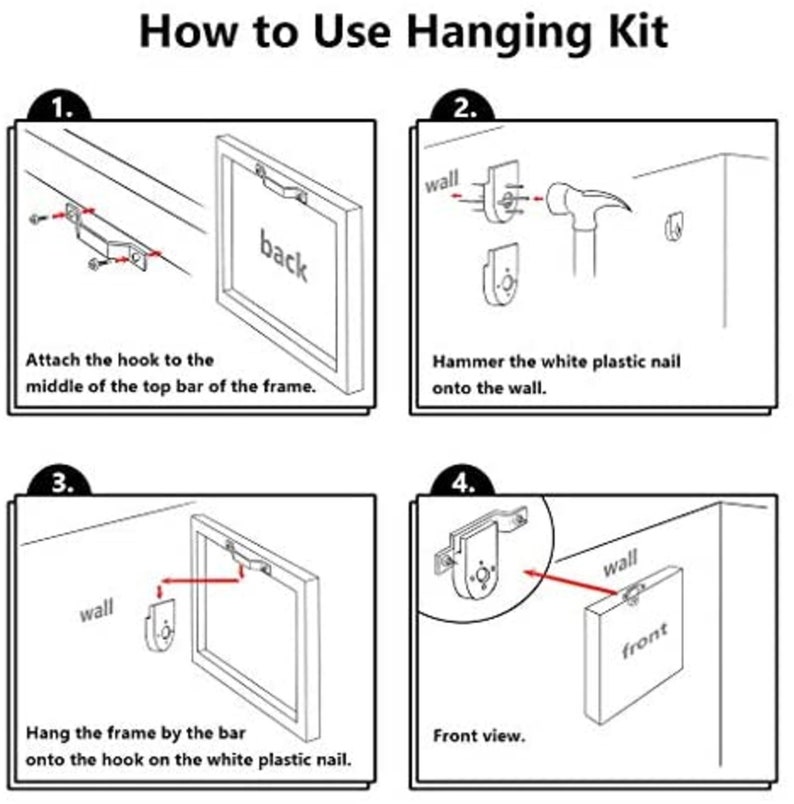 How to Use Hanging Kit

1.

back

Attach the hook to the middle of the top bar of the frame.

2.

wall

Hammer the white plastic nail onto the wall.

3.

wall

Hang the frame by the bar onto the hook on the white plastic nail.

4.

wall

front

Front view.