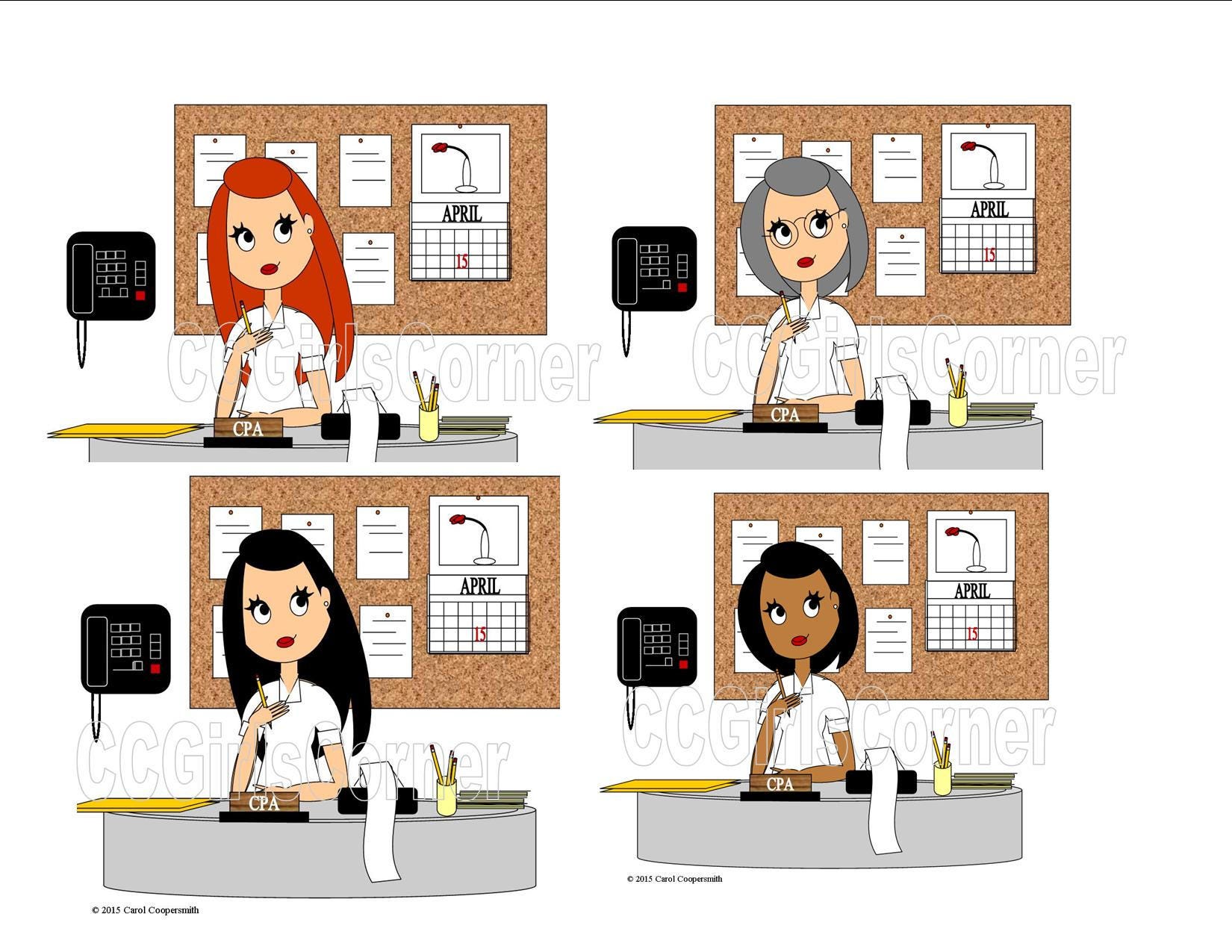 APRIL
15
CCGirlsCorner
CPA

APRIL
15
CCGirlsCorner
CPA

APRIL
15
CCGirlsCorner
CPA

© 2015 Carol Coopersmith

APRIL
15
CCGirlsCorner
CPA

© 2015 Carol Coopersmith