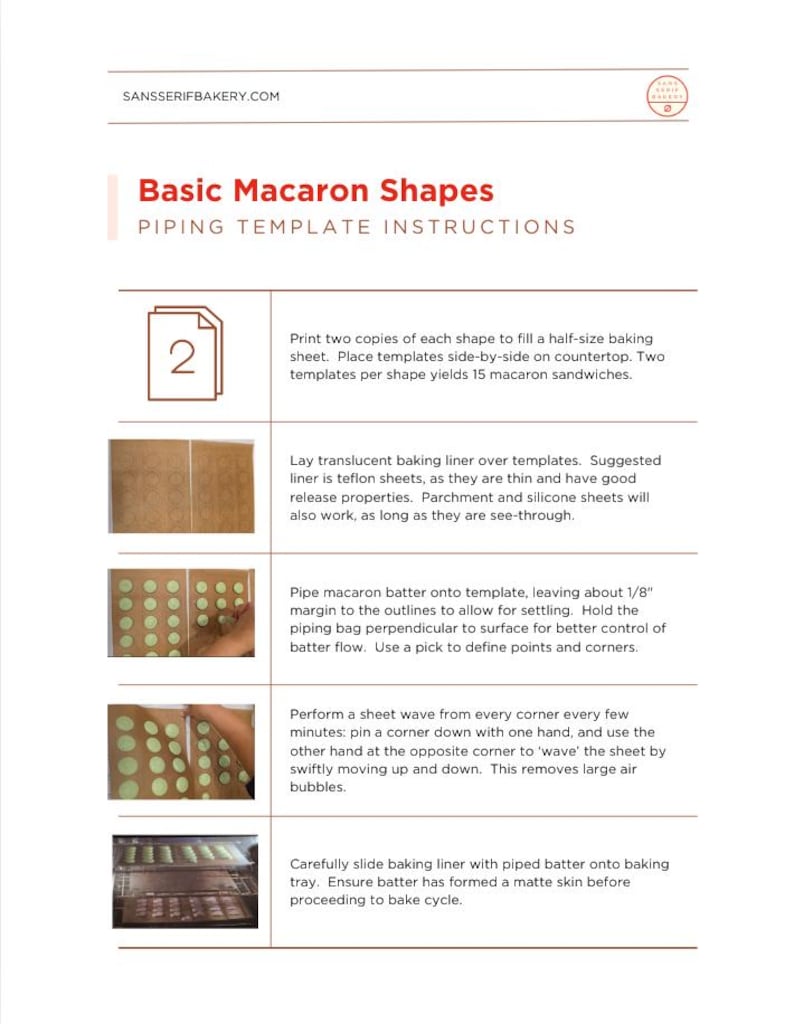 SANSSERIFBAKERY.COM

SANS SERIF BAKERY

Basic Macaron Shapes

PIPING TEMPLATE INSTRUCTIONS

2

Print two copies of each shape to fill a half-size baking sheet. Place templates side-by-side on countertop. Two templates per shape yields 15 macaron sandwiches.

Lay translucent baking liner over templates. Suggested liner is teflon sheets, as they are thin and have good release properties. Parchment and silicone sheets will also work, as long as they are see-through.

Pipe macaron batter onto template, leaving about 1/8" margin to the outlines to allow for settling. Hold the piping bag perpendicular to surface for better control of batter flow. Use a pick to define points and corners.

Perform a sheet wave from every corner every few minutes: pin a corner down with one hand, and use the other hand at the opposite corner to 'wave' the sheet by swiftly moving up and down. This removes large air bubbles.

Carefully slide baking liner with piped batter onto baking tray. Ensure batter has formed a matte skin before proceeding to bake cycle.