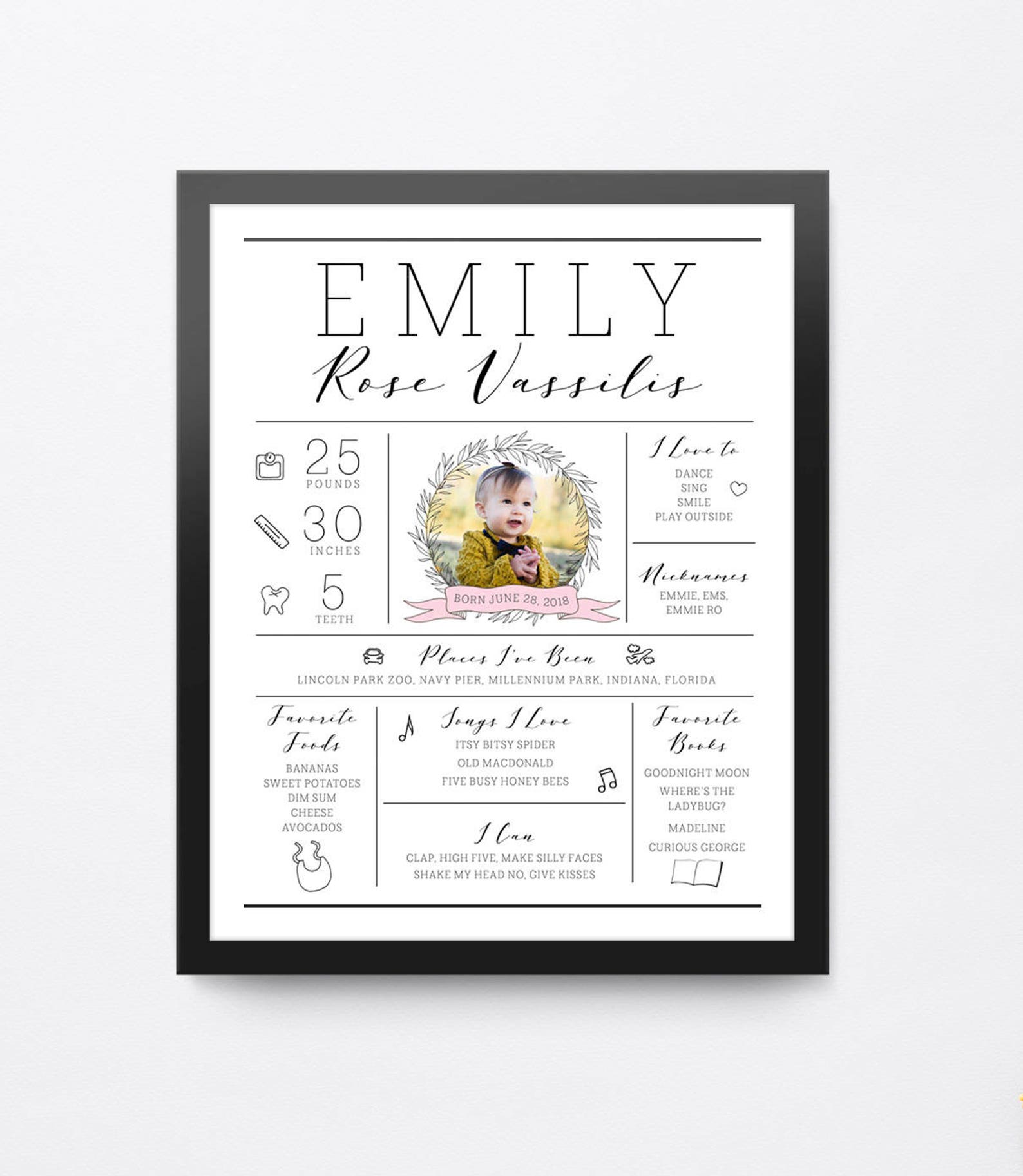 EMILY
Rose Vassilis

25
POUNDS

30
INCHES

5
TEETH

BORN JUNE 28, 2018

I Love to
DANCE
SING
SMILE
PLAY OUTSIDE

Nicknames
EMMIE, EMS,
EMMIE RO

Places I've Been
LINCOLN PARK ZOO, NAVY PIER, MILLENNIUM PARK, INDIANA, FLORIDA

Favorite Foods
BANANAS
SWEET POTATOES
DIM SUM
CHEESE
AVOCADOS

Songs I Love
ITSY BITSY SPIDER
OLD MACDONALD
FIVE BUSY HONEY BEES

I Can
CLAP, HIGH FIVE, MAKE SILLY FACES
SHAKE MY HEAD NO, GIVE KISSES

Favorite Books
GOODNIGHT MOON
WHERE'S THE LADYBUG?
MADELINE
CURIOUS GEORGE