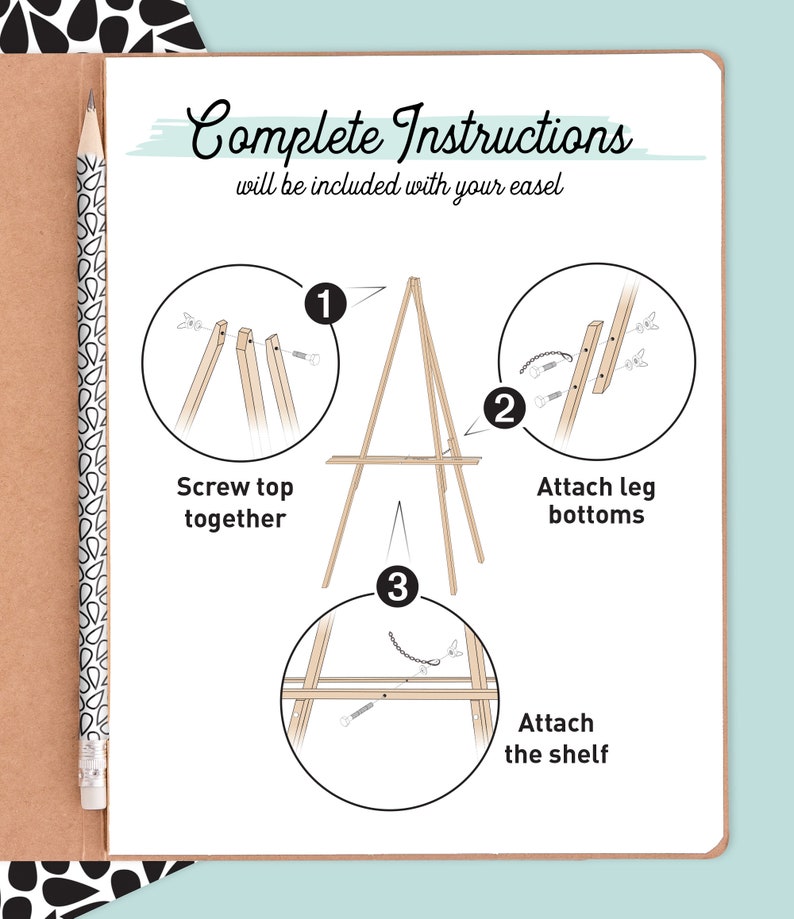 Complete Instructions

will be included with your easel

1

Screw top together

2

Attach leg bottoms

3

Attach the shelf