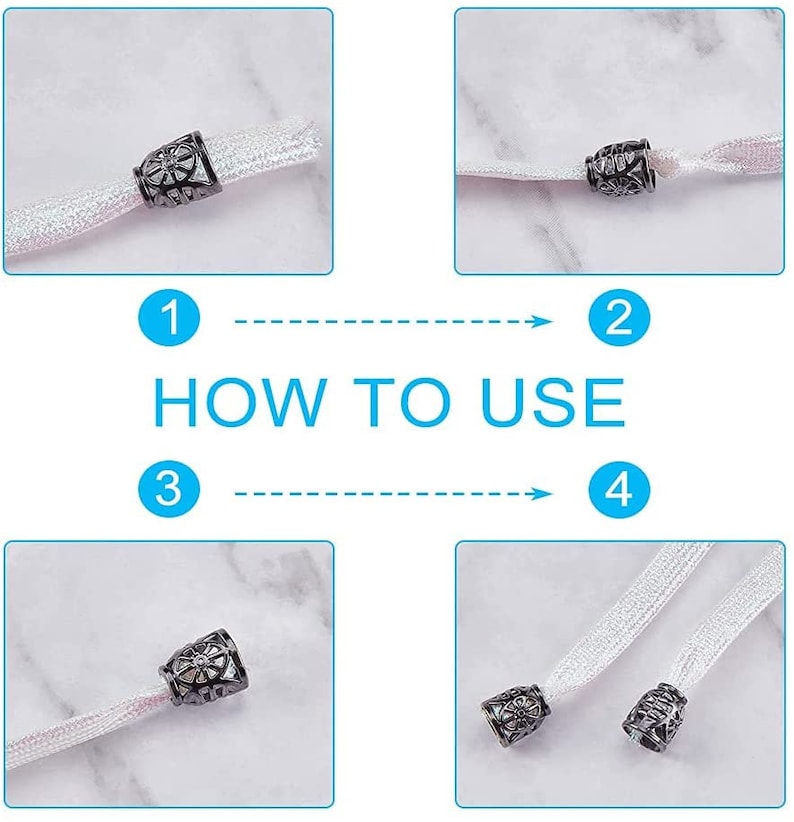 1
2
HOW TO USE
3
4