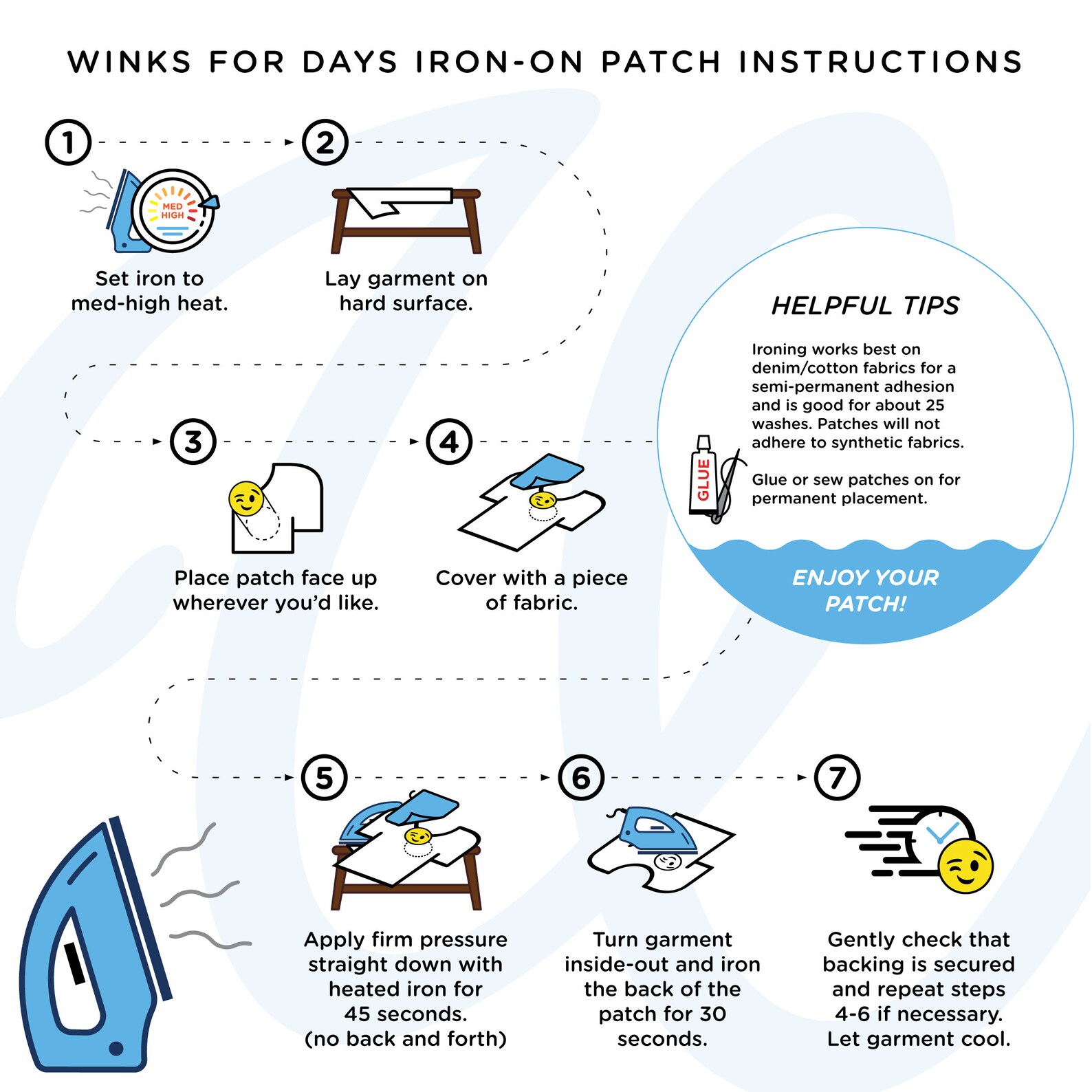 WINKS FOR DAYS IRON-ON PATCH INSTRUCTIONS

1

MED HIGH

Set iron to med-high heat.

2

Lay garment on hard surface.

3

Place patch face up wherever you'd like.

4

Cover with a piece of fabric.

HELPFUL TIPS

Ironing works best on denim/cotton fabrics for a semi-permanent adhesion and is good for about 25 washes. Patches will not adhere to synthetic fabrics.

GLUE

Glue or sew patches on for permanent placement.

ENJOY YOUR PATCH!

5

Apply firm pressure straight down with heated iron for 45 seconds. (no back and forth)

6

Turn garment inside-out and iron the back of the patch for 30 seconds.

7

Gently check that backing is secured and repeat steps 4-6 if necessary. Let garment cool.